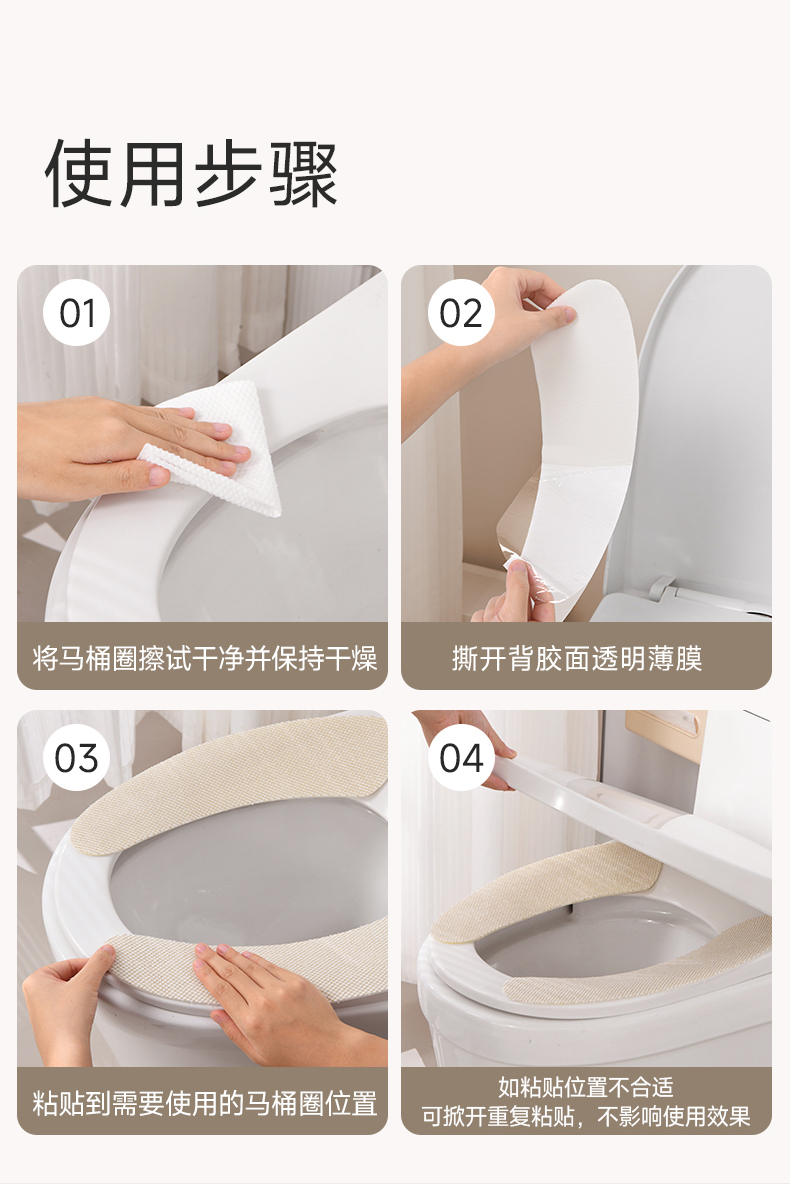 使用步骤

01

将马桶圈擦试干净并保持干燥

02

撕开背胶面透明薄膜

03

粘贴到需要使用的马桶圈位置

04

如粘贴位置不合适
可掀开重复粘贴，不影响使用效果