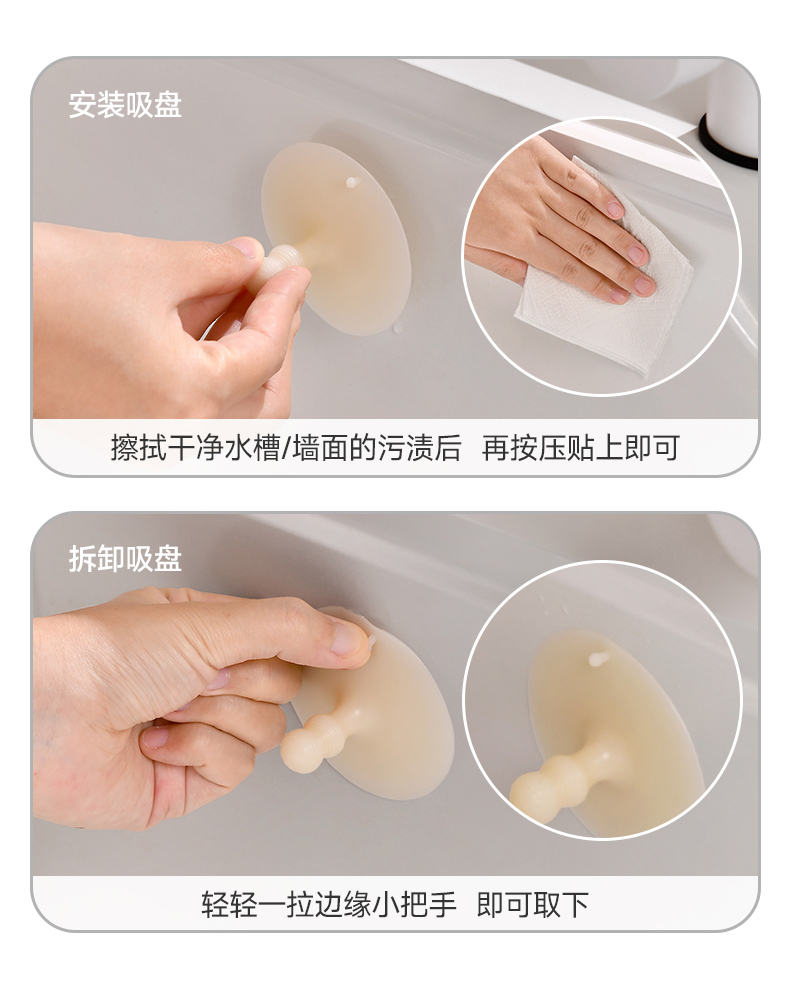 安装吸盘

擦拭干净水槽/墙面的污渍后 再按压贴上即可

拆卸吸盘

轻轻一拉边缘小把手 即可取下