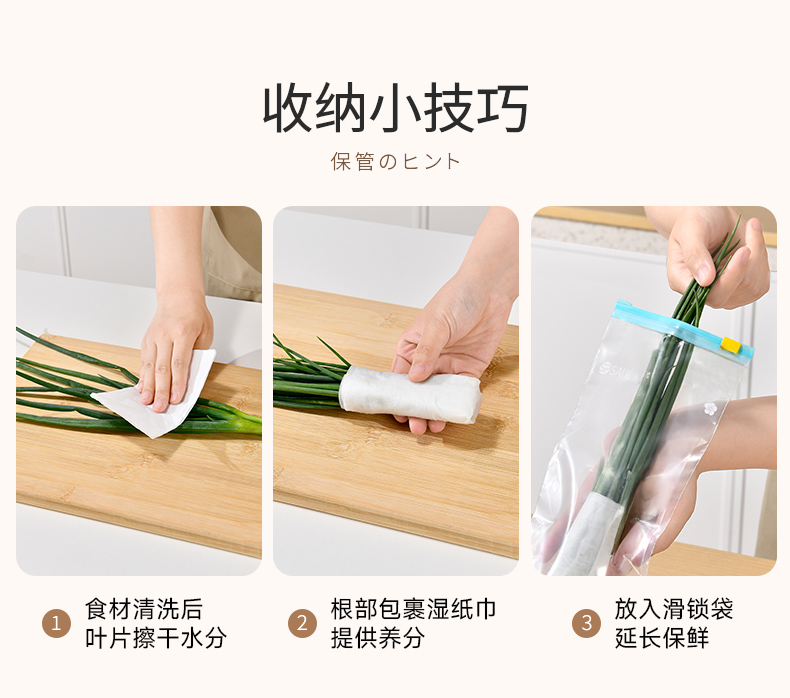 收纳小技巧

保管のヒント

1 食材清洗后 叶片擦干水分

2 根部包裹湿纸巾 提供养分

3 放入滑锁袋 延长保鲜