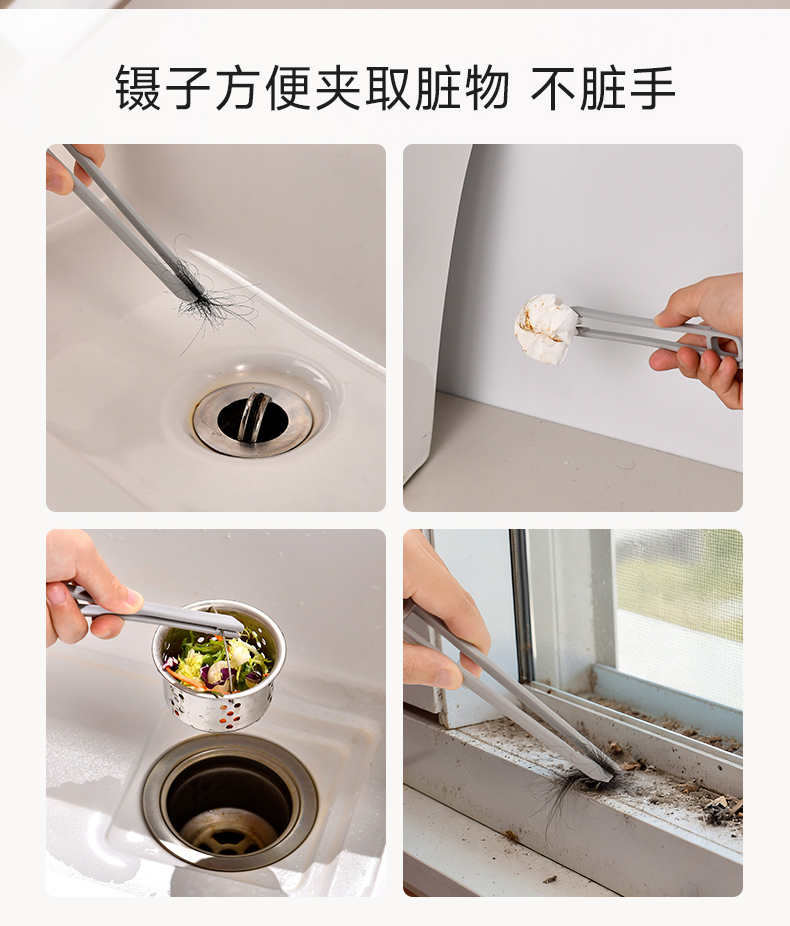 镊子方便夹取脏物 不脏手