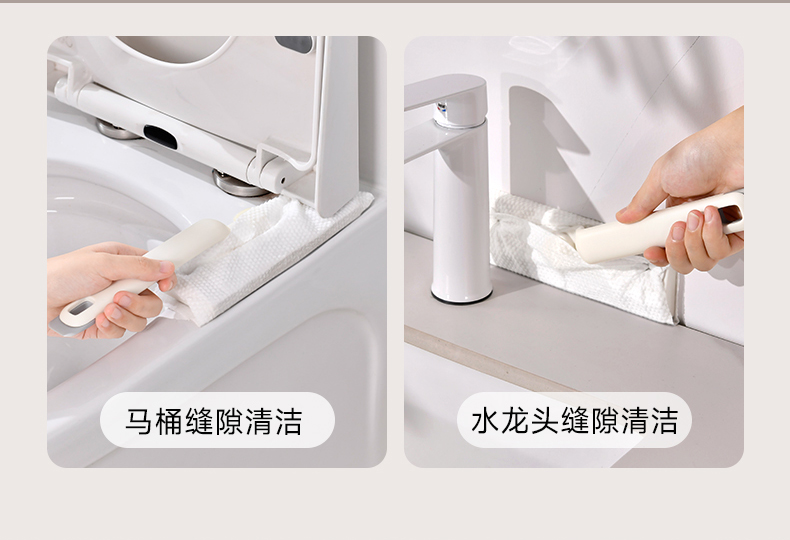 马桶缝隙清洁

水龙头缝隙清洁