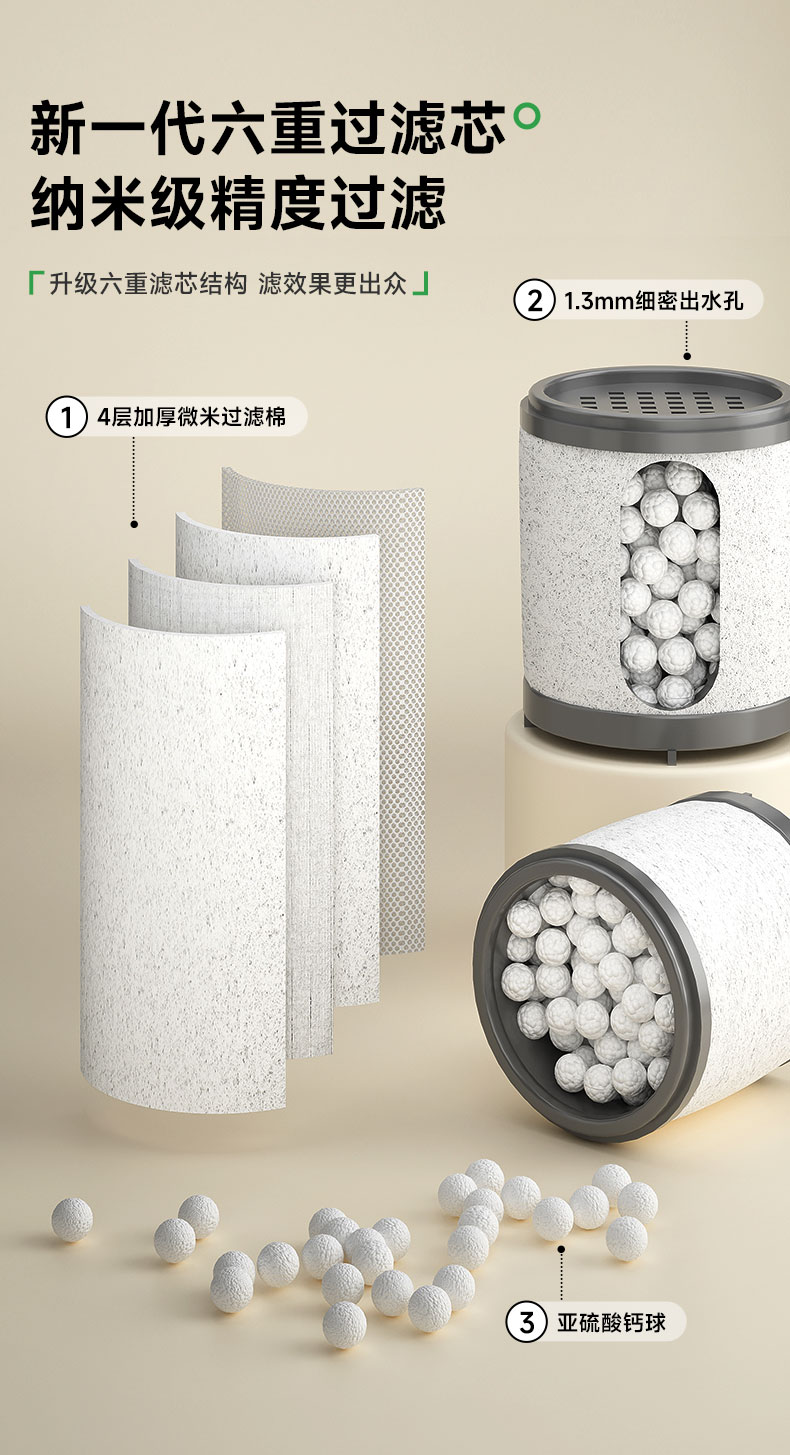 新一代六重过滤芯
纳米级精度过滤

「升级六重滤芯结构 滤效果更出众」

② 1.3mm细密出水孔

① 4层加厚微米过滤棉

③ 亚硫酸钙球