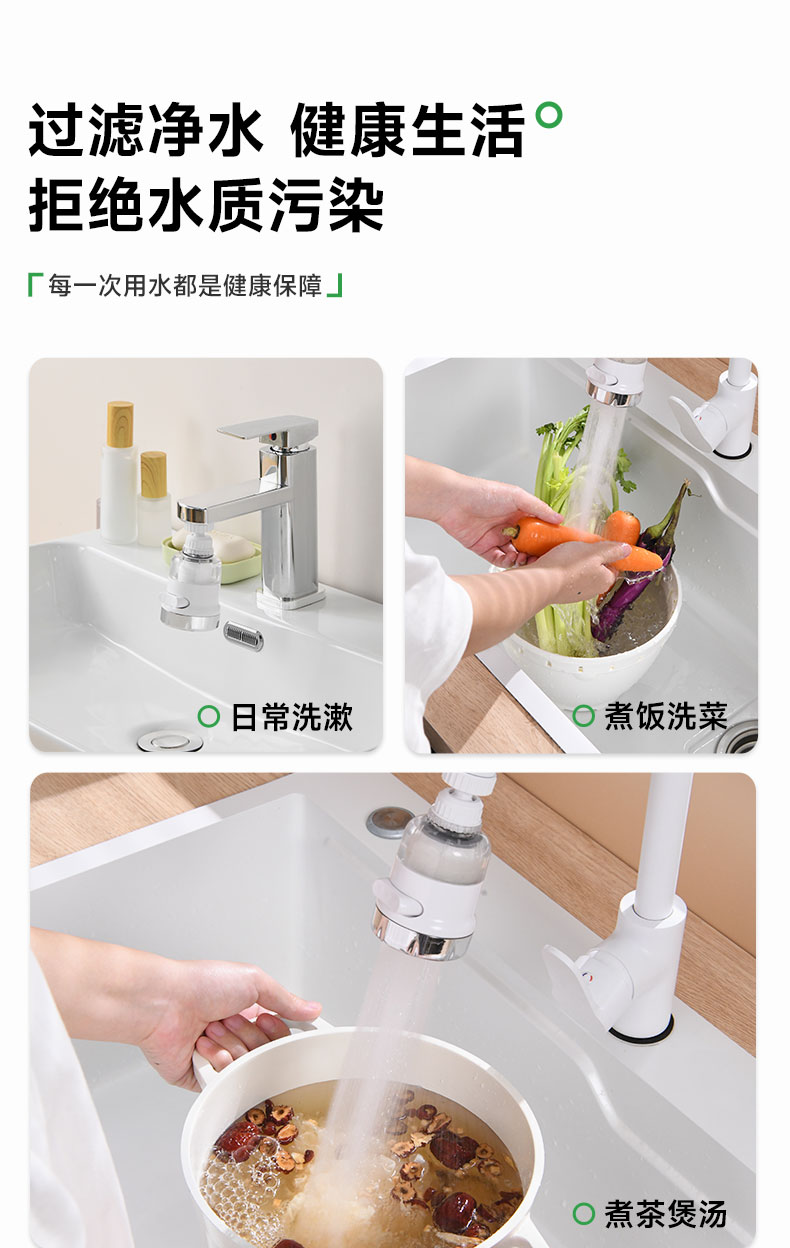 过滤净水 健康生活

拒绝水质污染

「每一次用水都是健康保障」

日常洗漱

煮饭洗菜

煮茶煲汤