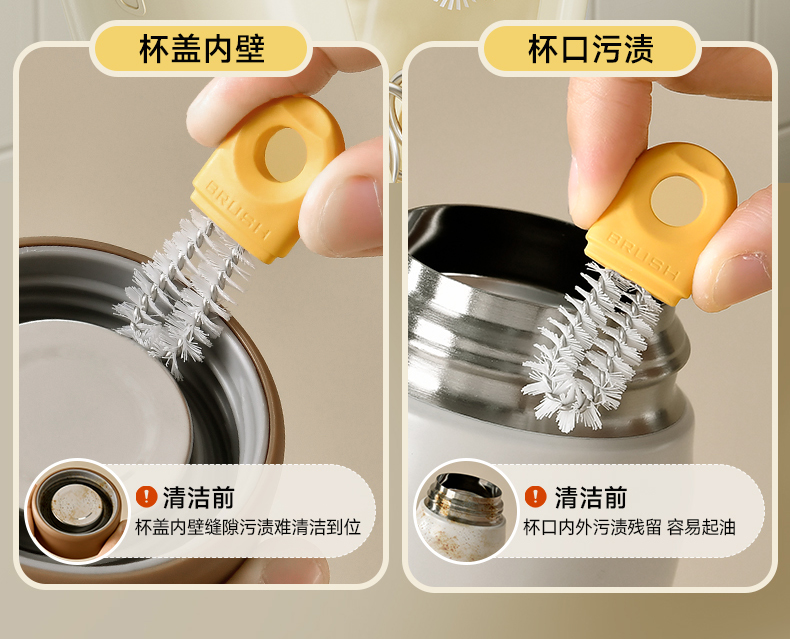 杯盖内壁

BRUSH

清洁前
杯盖内壁缝隙污渍难清洁到位

杯口污渍

BRUSH

清洁前
杯口内外污渍残留 容易起油