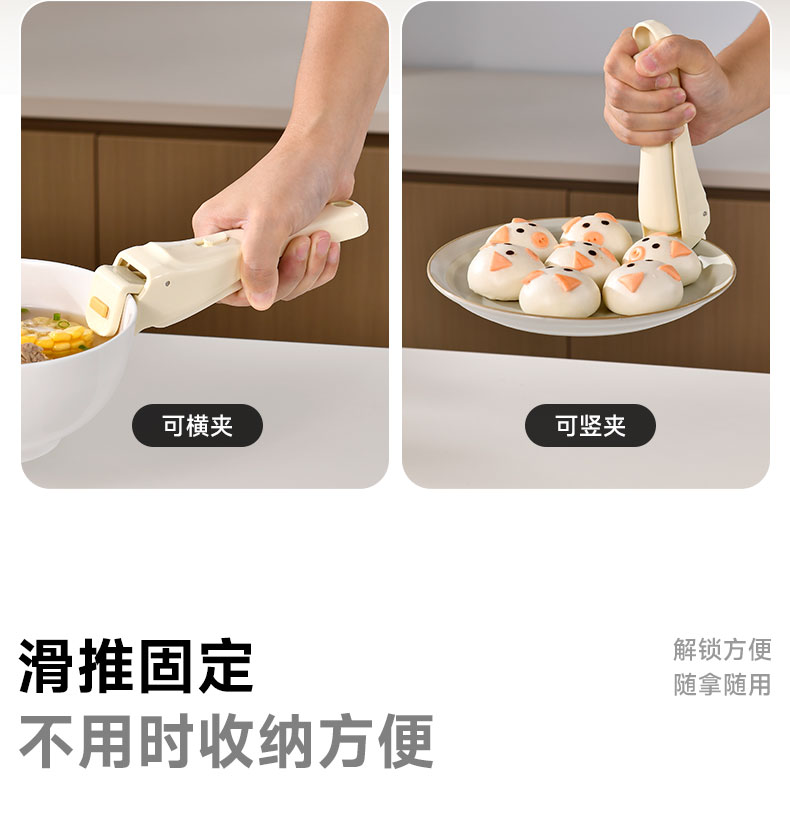 可横夹

可竖夹

滑推固定
不用时收纳方便

解锁方便
随拿随用