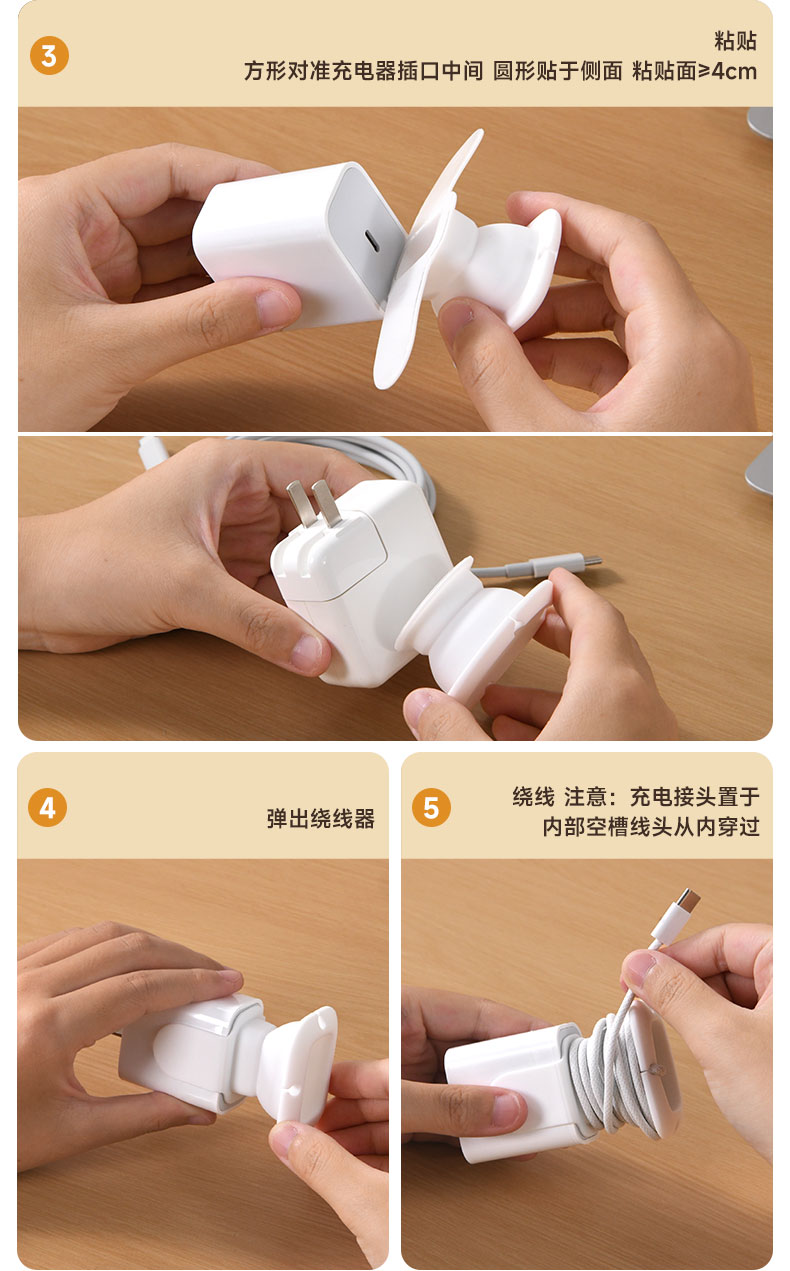 3

粘贴
方形对准充电器插口中间 圆形贴于侧面 粘贴面≥4cm

4

弹出绕线器

5

绕线 注意：充电接头置于内部空槽线头从内穿过