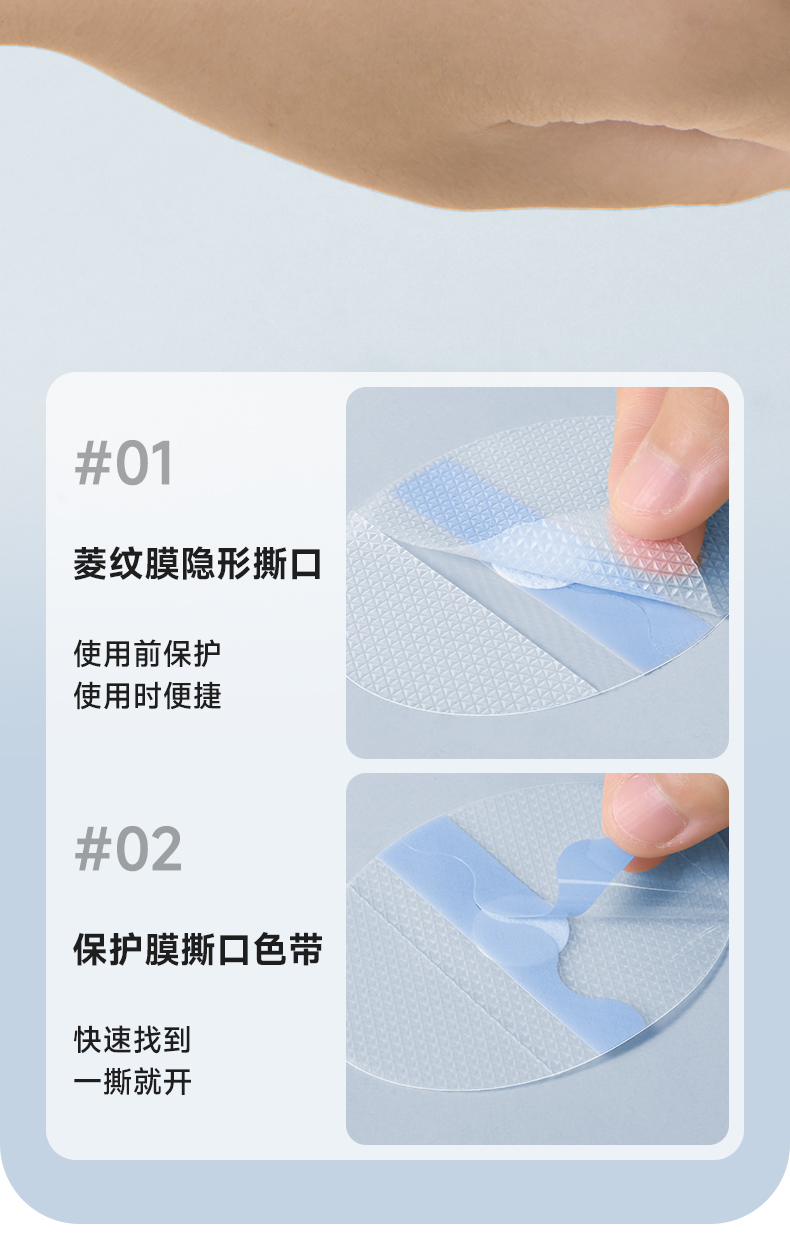 #01

菱纹膜隐形撕口

使用前保护
使用时便捷

#02

保护膜撕口色带

快速找到
一撕就开