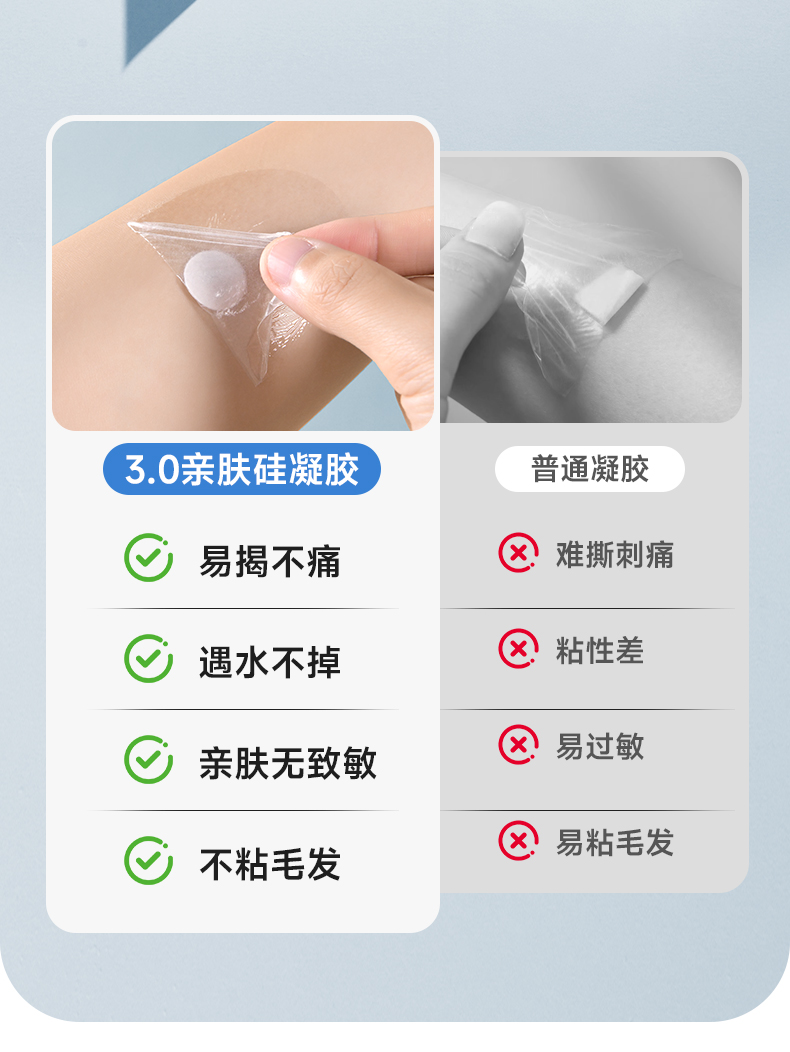 3.0亲肤硅凝胶

易揭不痛

遇水不掉

亲肤无致敏

不粘毛发

普通凝胶

难撕刺痛

粘性差

易过敏

易粘毛发