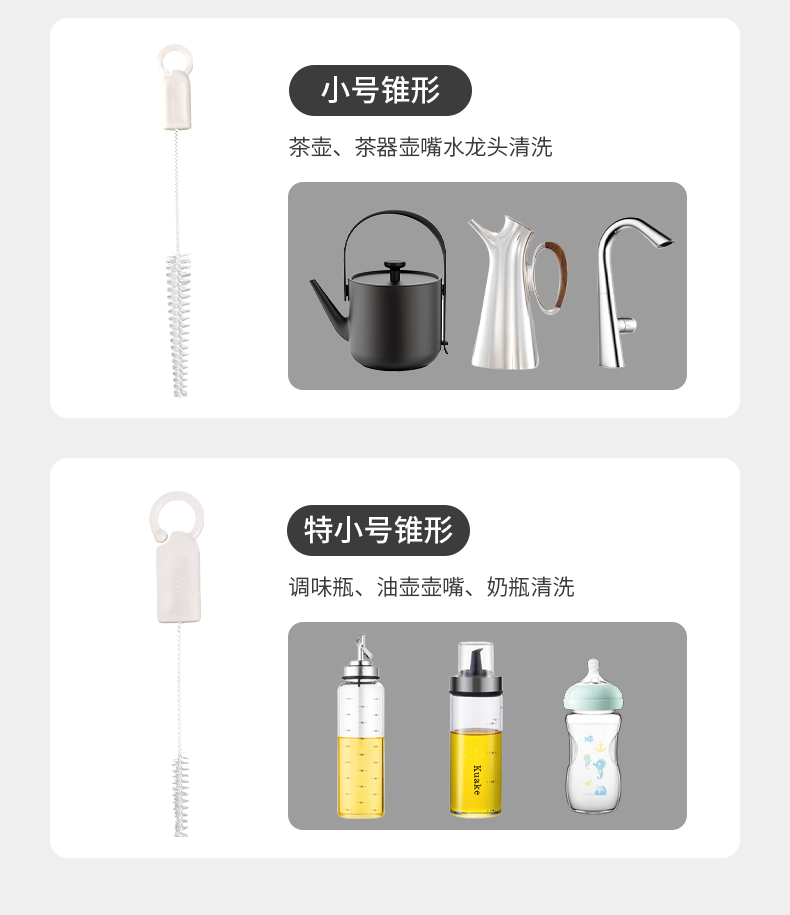 小号锥形

茶壶、茶器壶嘴水龙头清洗

特小号锥形

调味瓶、油壶壶嘴、奶瓶清洗

Kuake