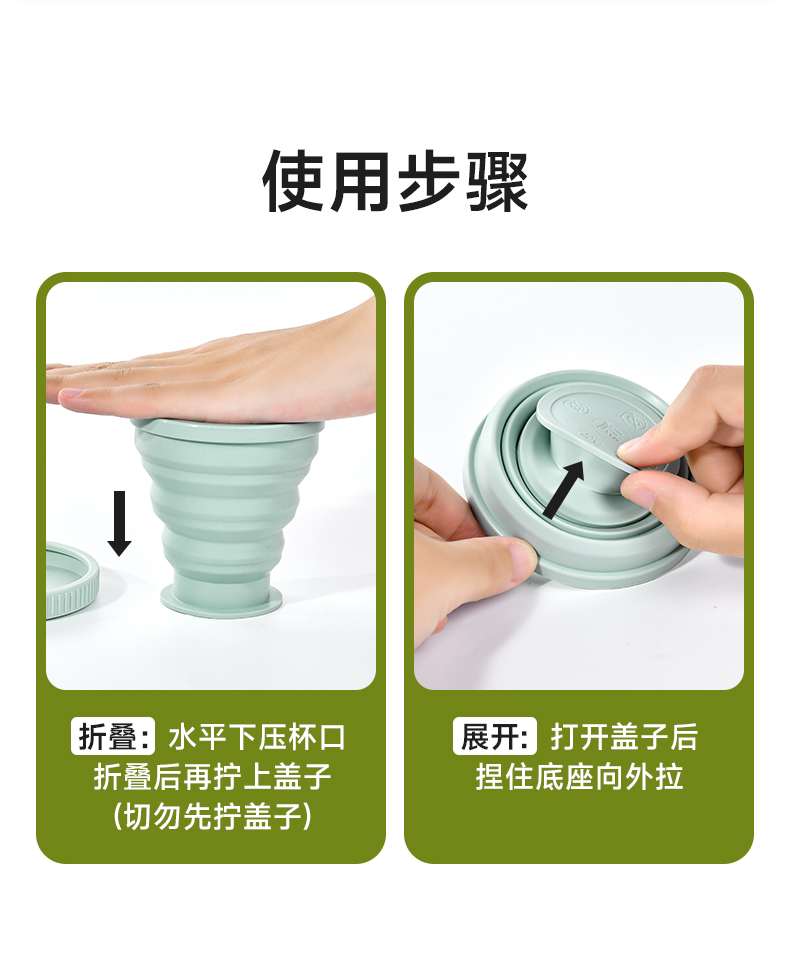 使用步骤

折叠: 水平下压杯口
折叠后再拧上盖子
(切勿先拧盖子)

展开: 打开盖子后
捏住底座向外拉