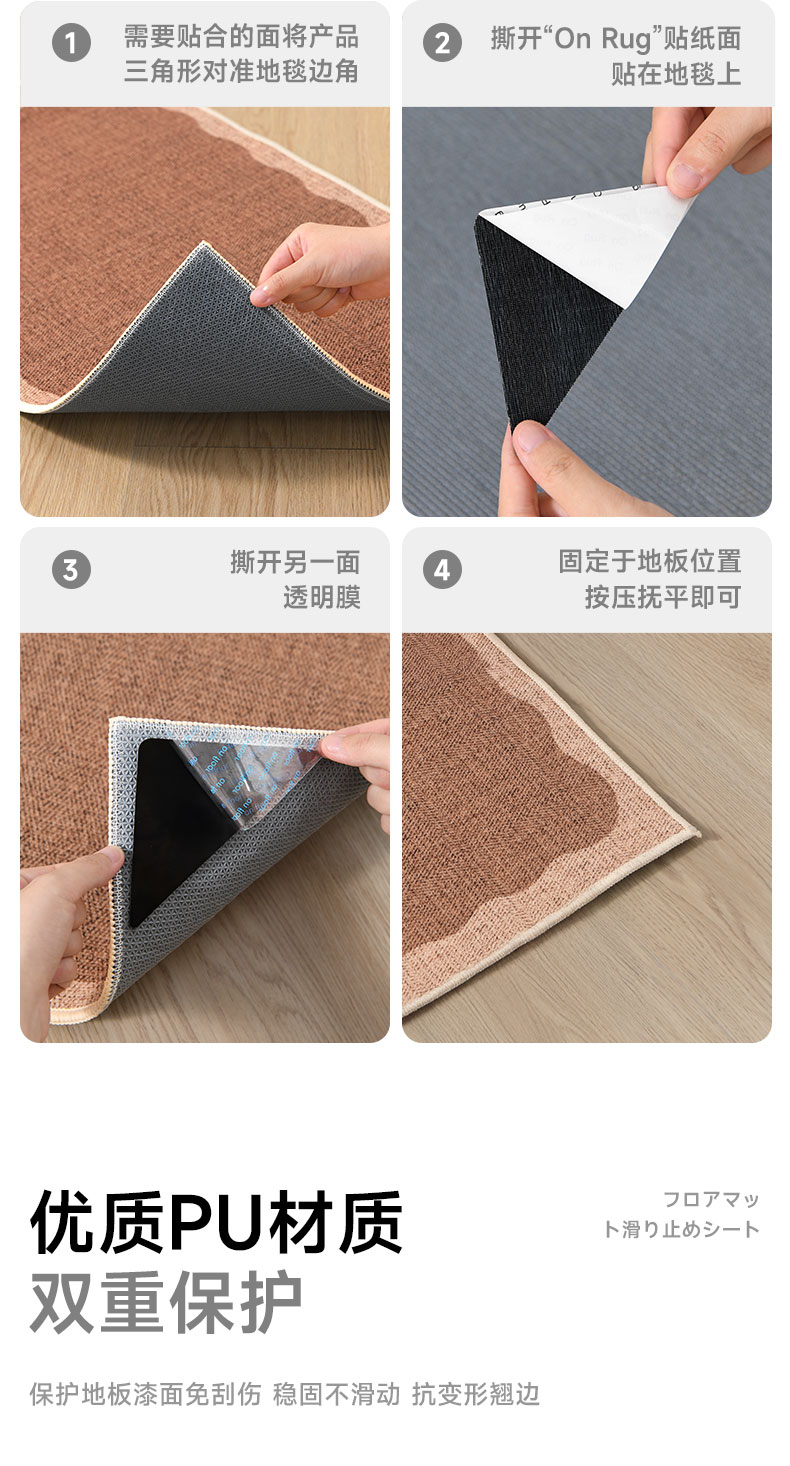 1 需要贴合的面将产品三角形对准地毯边角

2 撕开“On Rug”贴纸面贴在地毯上

3 撕开另一面透明膜

4 固定于地板位置按压抚平即可

优质PU材质
双重保护

フロアマット滑り止めシート

保护地板漆面免刮伤 稳固不滑动 抗变形翘边