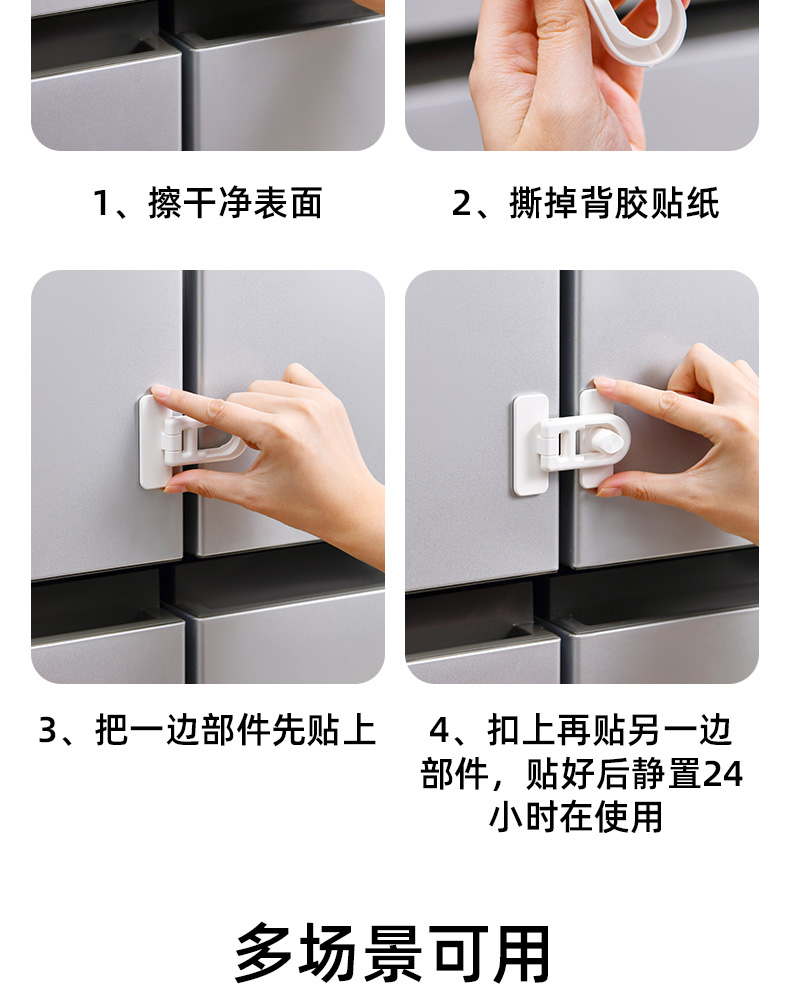 1、擦干净表面

2、撕掉背胶贴纸

3、把一边部件先贴上

4、扣上再贴另一边部件，贴好后静置24小时在使用

多场景可用