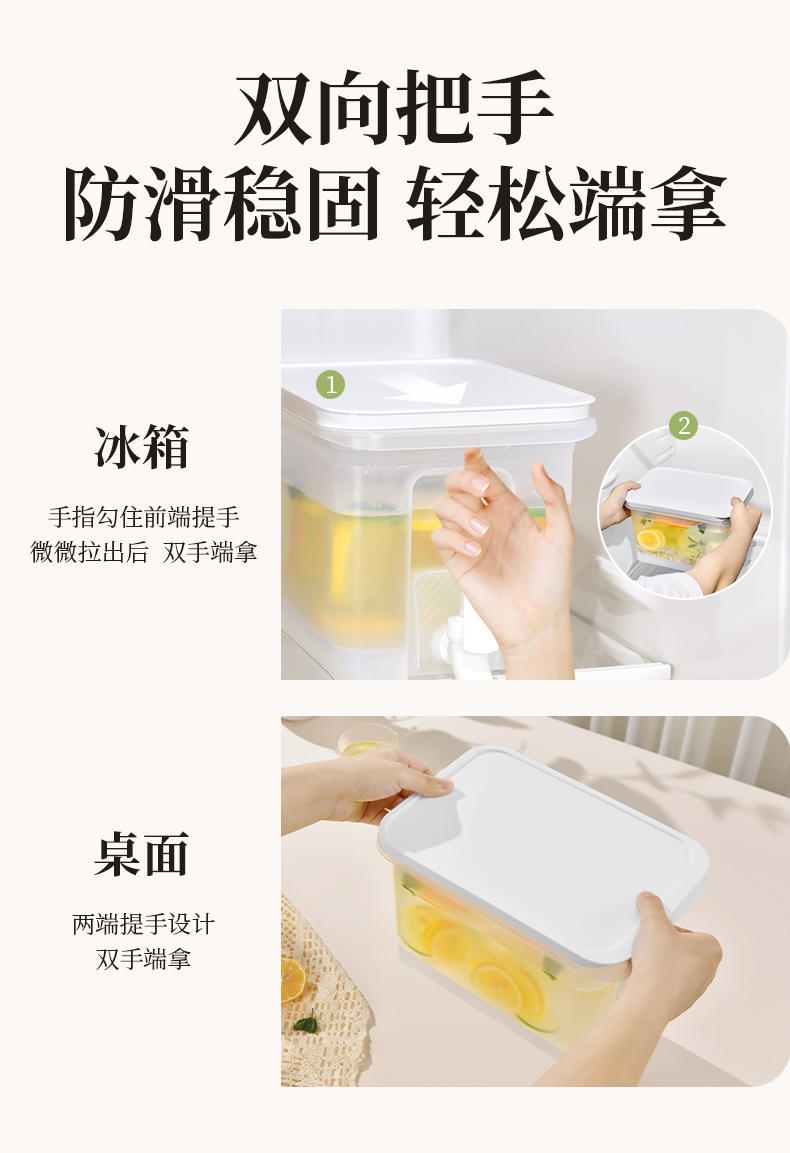 双向把手
防滑稳固 轻松端拿

冰箱

手指勾住前端提手
微微拉出后 双手端拿

1

2

桌面

两端提手设计
双手端拿