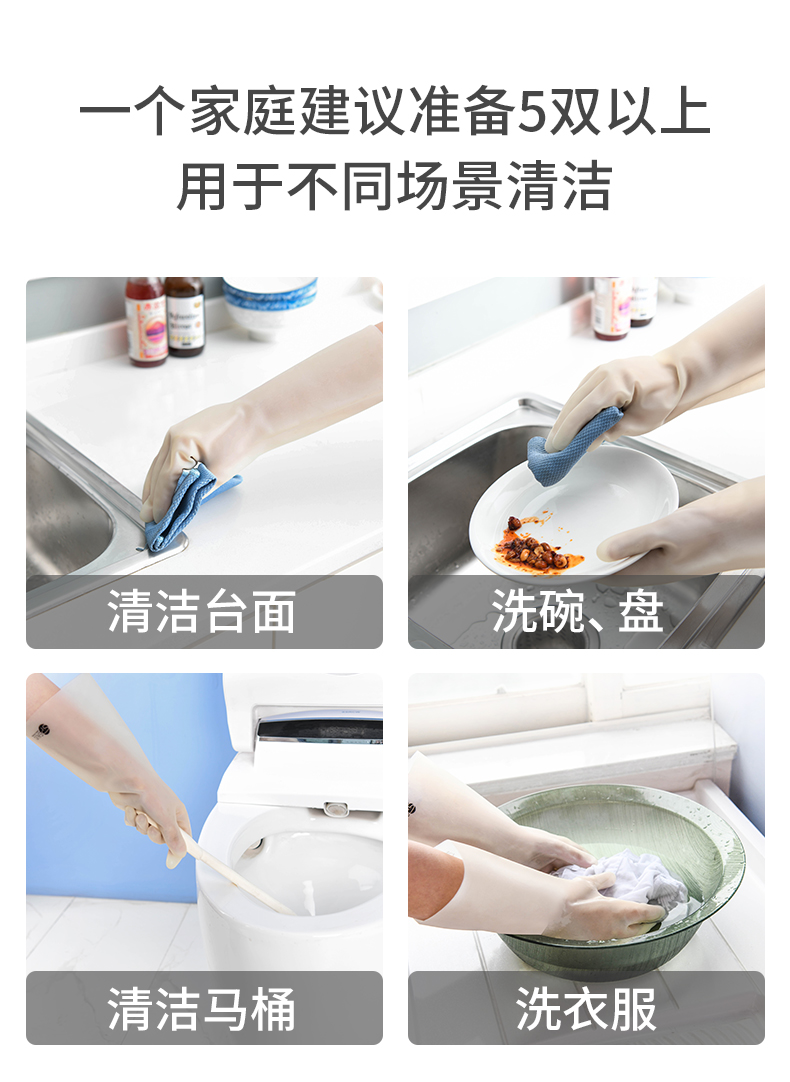 一个家庭建议准备5双以上
用于不同场景清洁

清洁台面

洗碗、盘

清洁马桶

洗衣服