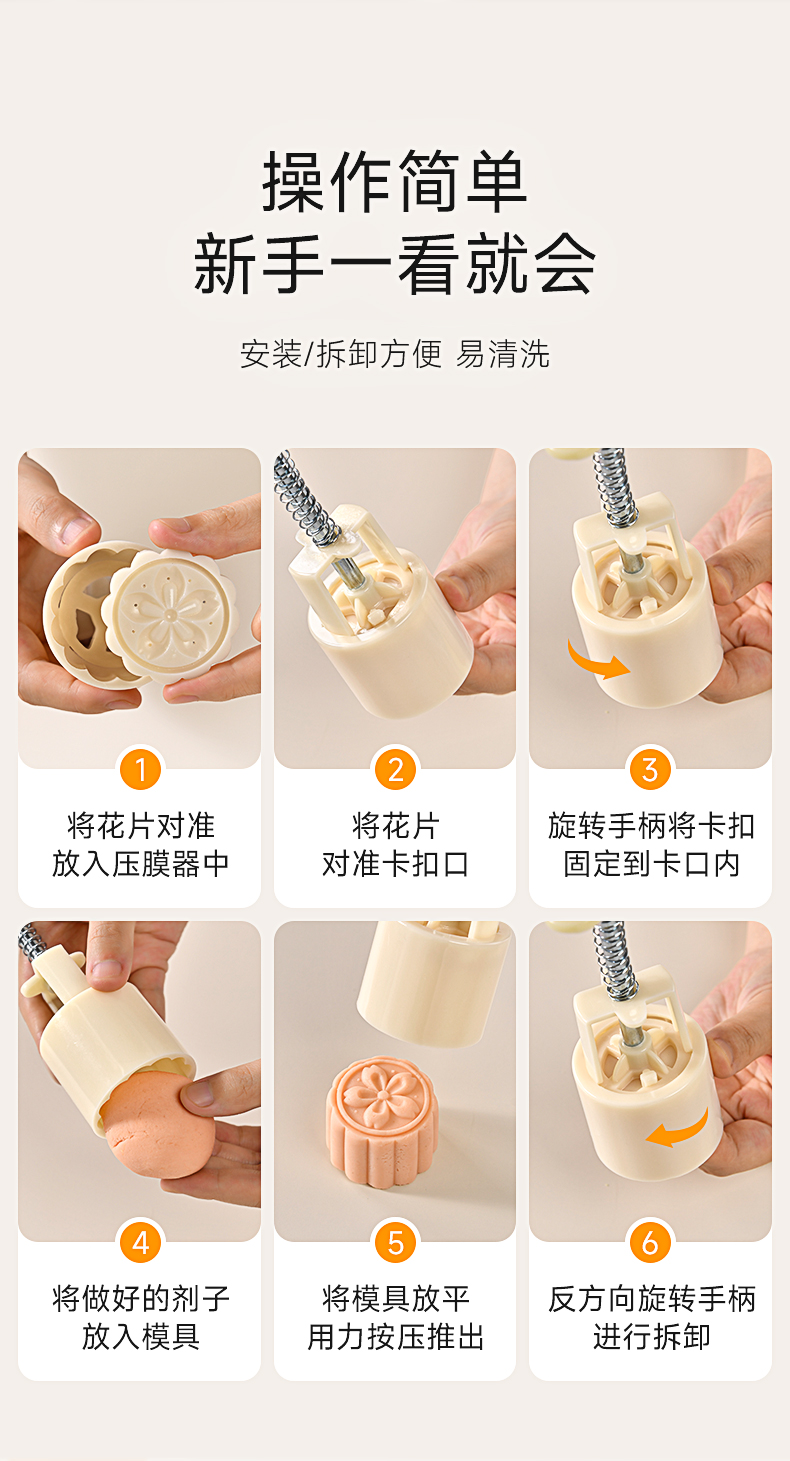 操作简单
新手一看就会

安装/拆卸方便 易清洗

1
将花片对准
放入压膜器中

2
将花片
对准卡扣口

3
旋转手柄将卡扣
固定到卡口内

4
将做好的剂子
放入模具

5
将模具放平
用力按压推出

6
反方向旋转手柄
进行拆卸