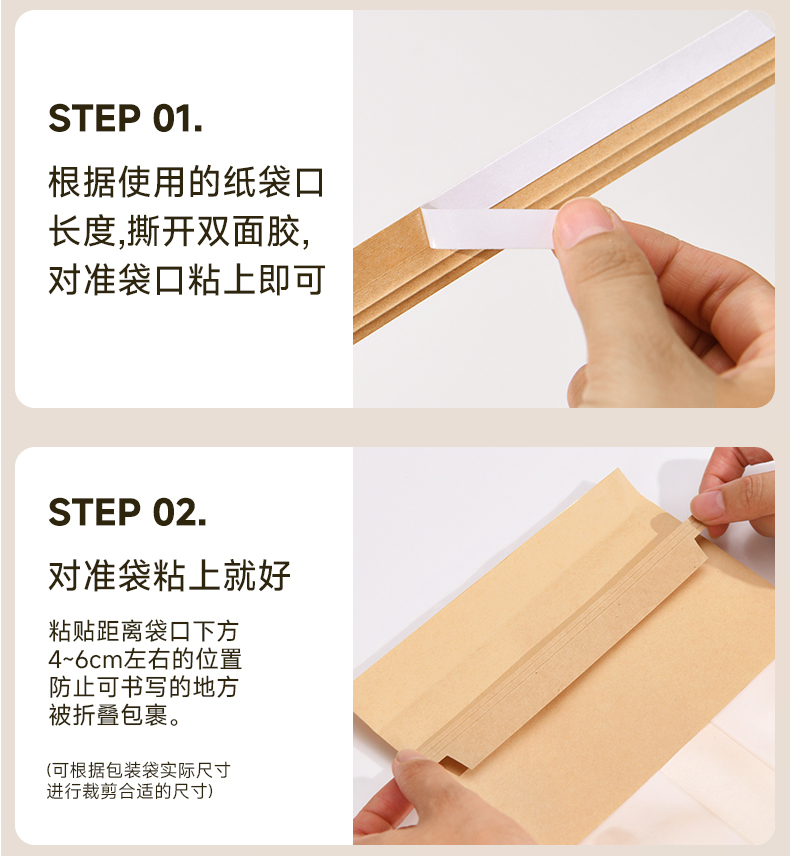 STEP 01.

根据使用的纸袋口长度,撕开双面胶,对准袋口粘上即可

STEP 02.

对准袋粘上就好

粘贴距离袋口下方4~6cm左右的位置防止可书写的地方被折叠包裹。

(可根据包装袋实际尺寸进行裁剪合适的尺寸)