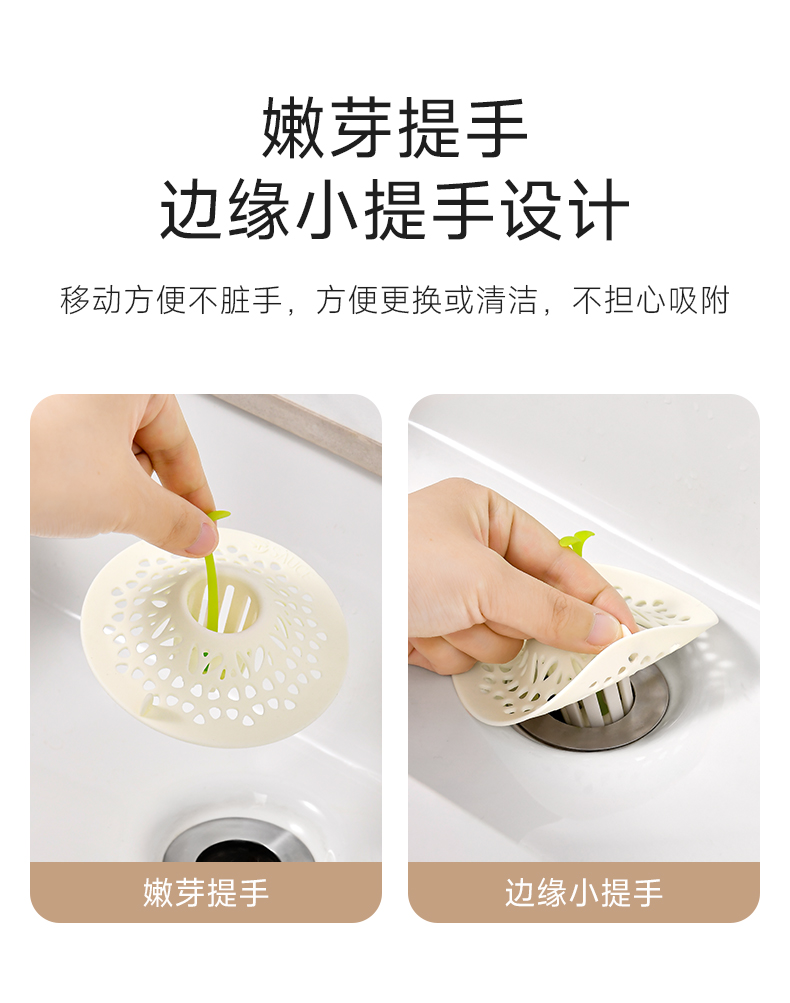 嫩芽提手
边缘小提手设计

移动方便不脏手，方便更换或清洁，不担心吸附

嫩芽提手

边缘小提手