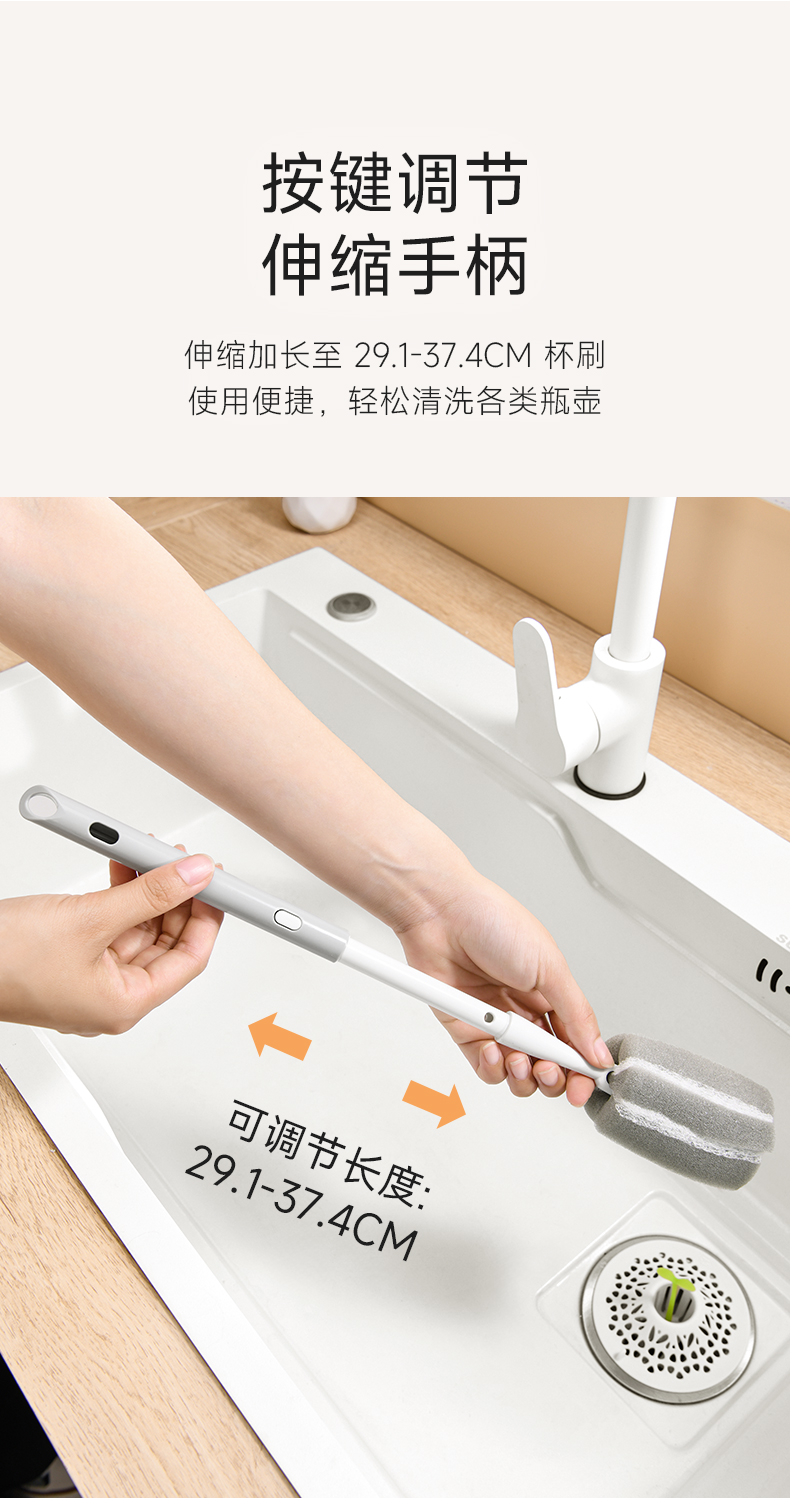 按键调节
伸缩手柄

伸缩加长至 29.1-37.4CM 杯刷
使用便捷，轻松清洗各类瓶壶

可调节长度:
29.1-37.4CM