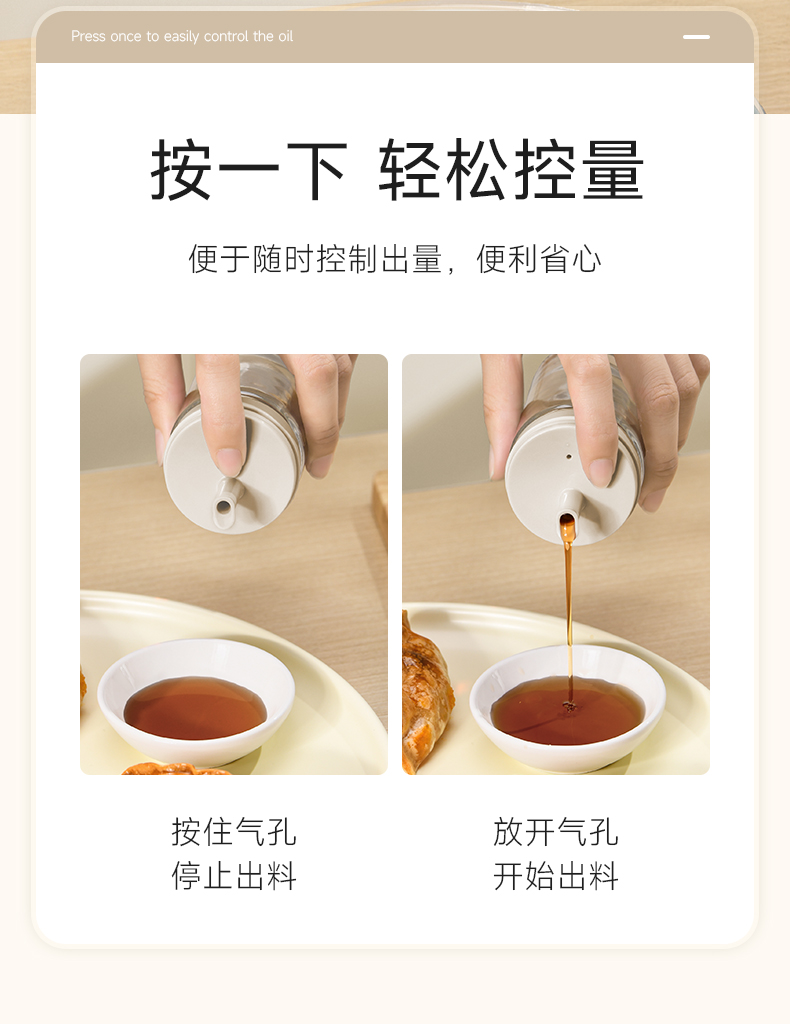 Press once to easily control the oil

按一下 轻松控量

便于随时控制出量，便利省心

按住气孔
停止出料

放开气孔
开始出料