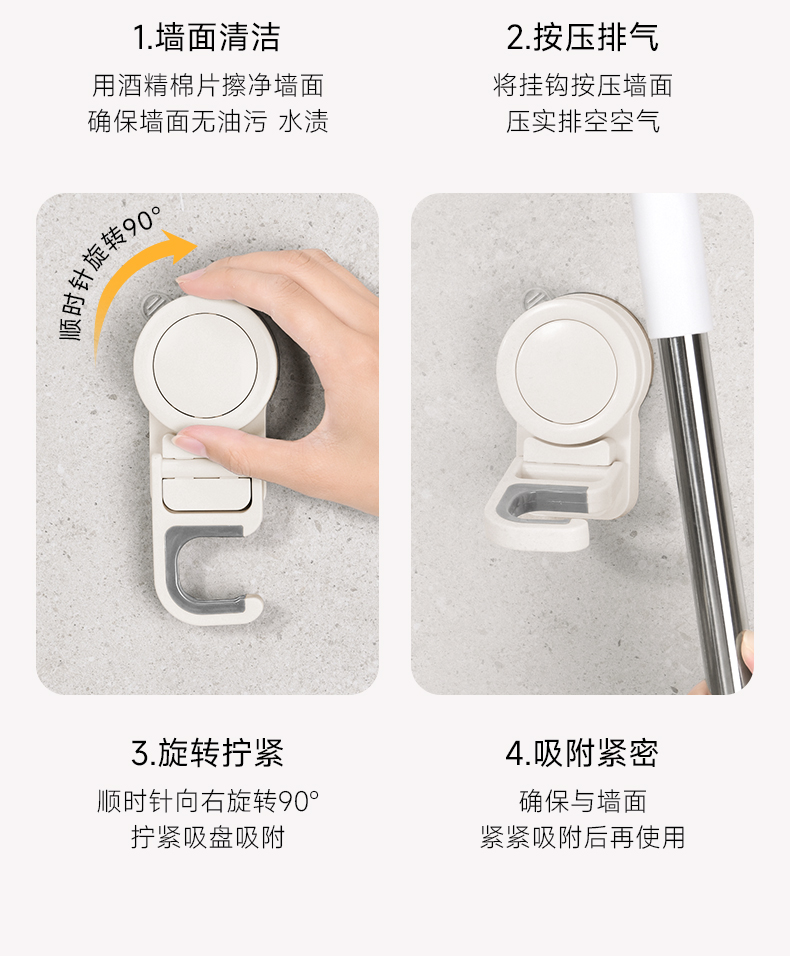 1.墙面清洁
用酒精棉片擦净墙面
确保墙面无油污 水渍

2.按压排气
将挂钩按压墙面
压实排空空气

顺时针旋转90°

3.旋转拧紧
顺时针向右旋转90°
拧紧吸盘吸附

4.吸附紧密
确保与墙面
紧紧吸附后再使用