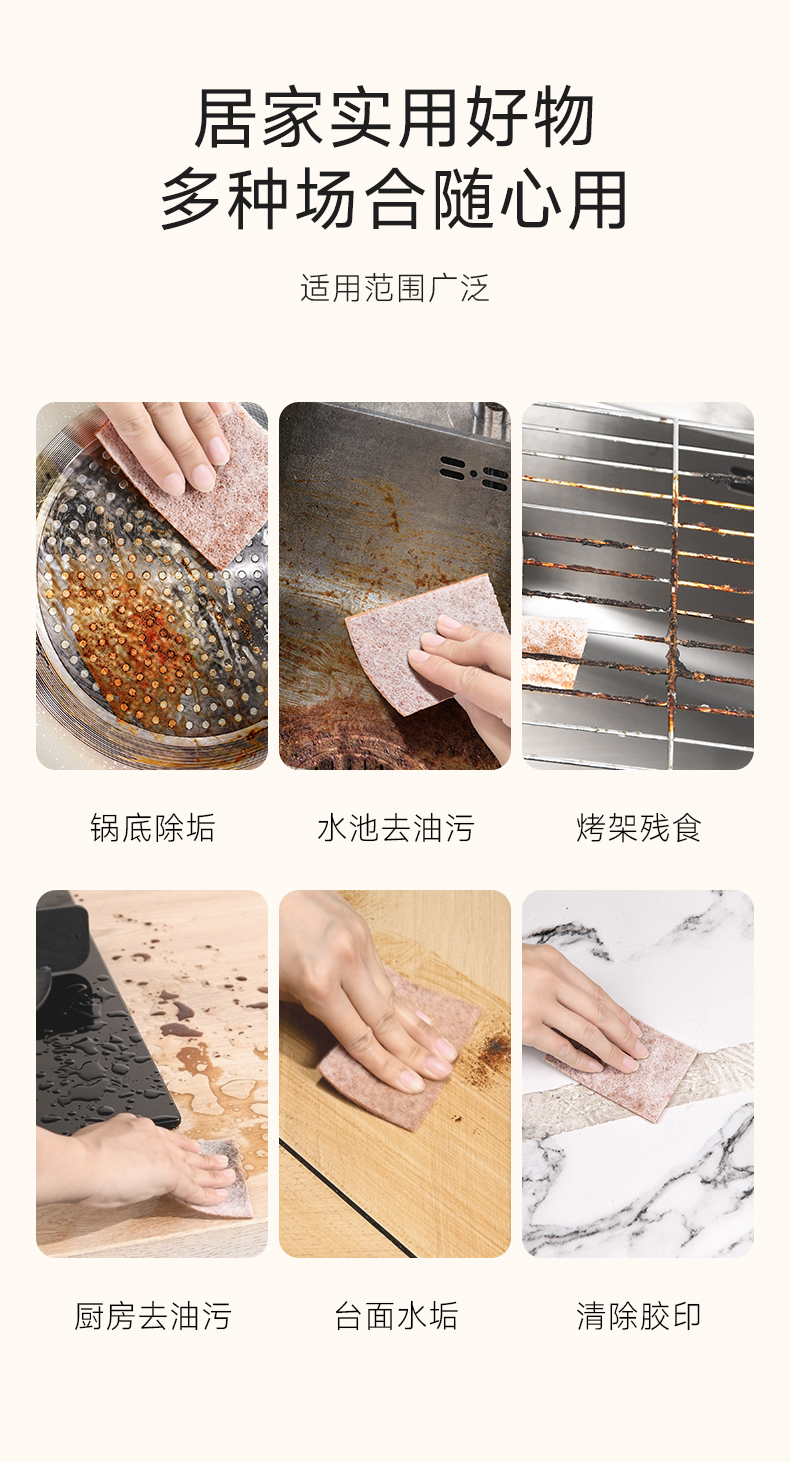 居家实用好物
多种场合随心用

适用范围广泛

锅底除垢

水池去油污

烤架残食

厨房去油污

台面水垢

清除胶印