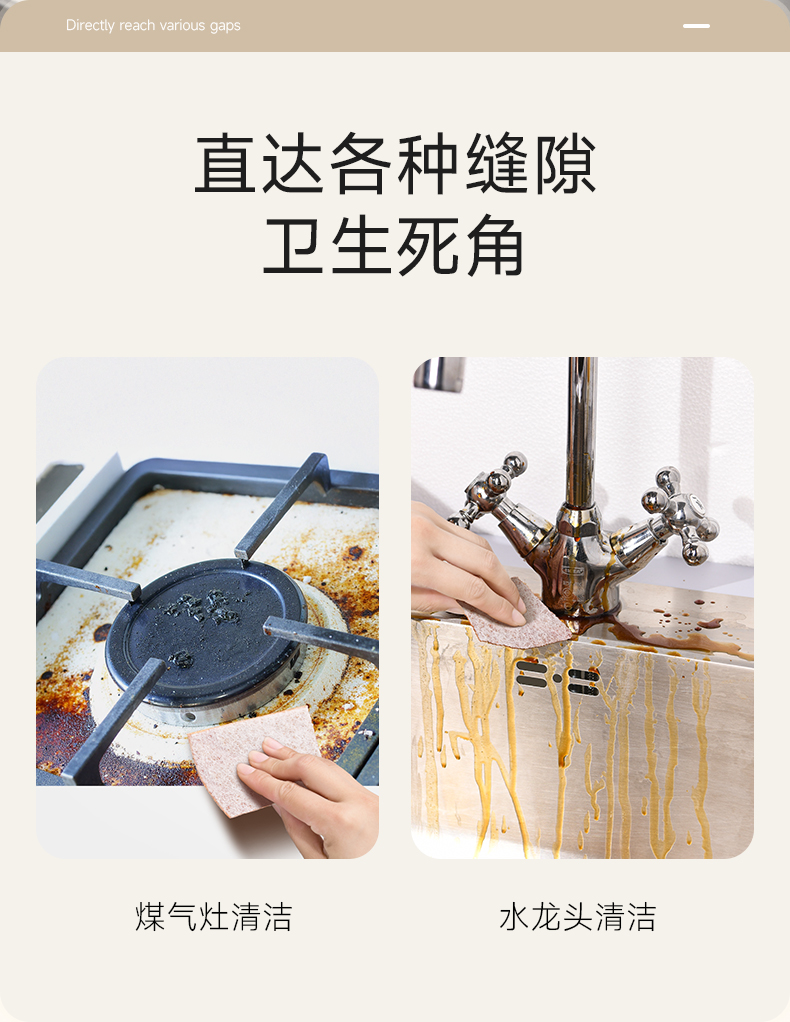 Directly reach various gaps

直达各种缝隙
卫生死角

煤气灶清洁

水龙头清洁