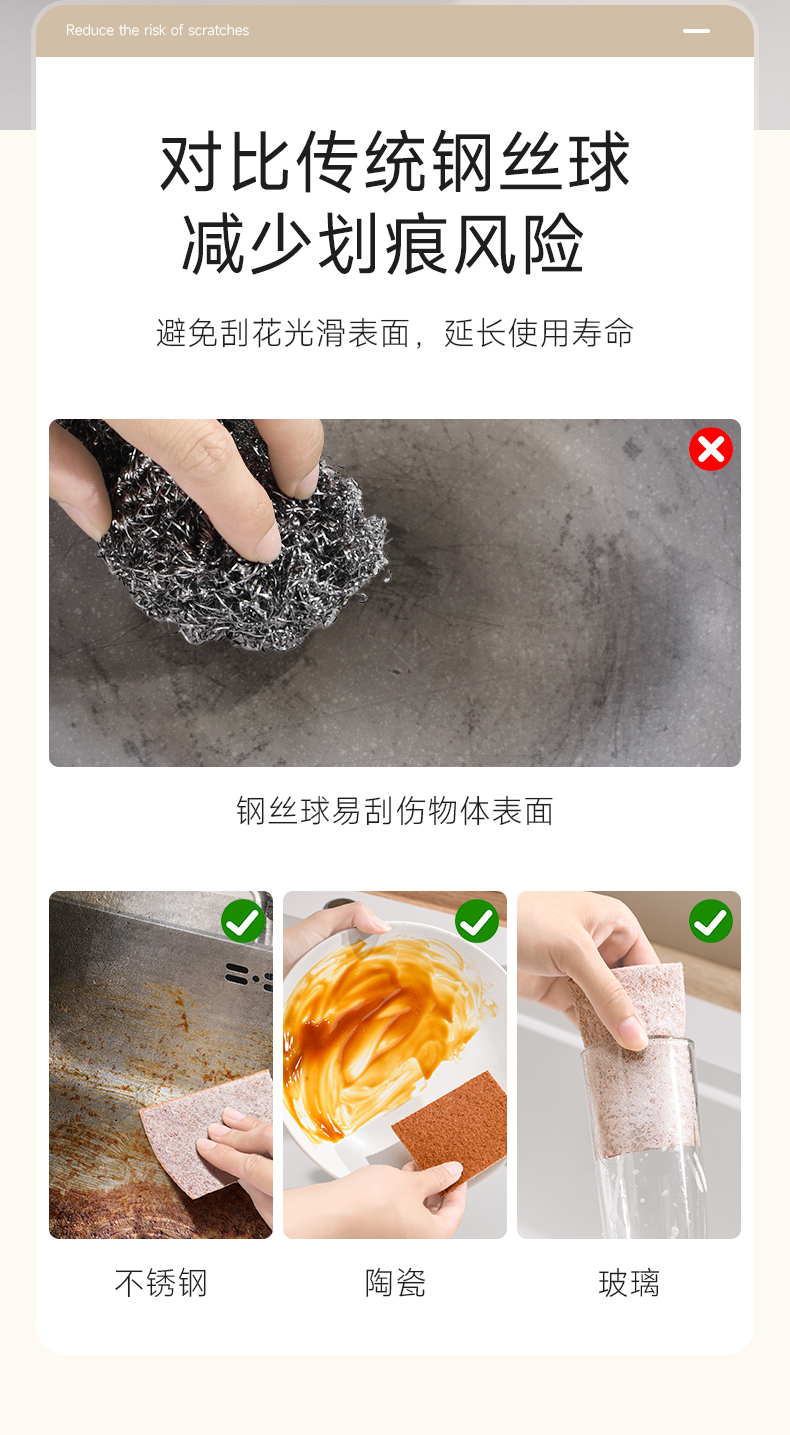 Reduce the risk of scratches

对比传统钢丝球
减少划痕风险

避免刮花光滑表面，延长使用寿命

钢丝球易刮伤物体表面

不锈钢

陶瓷

玻璃