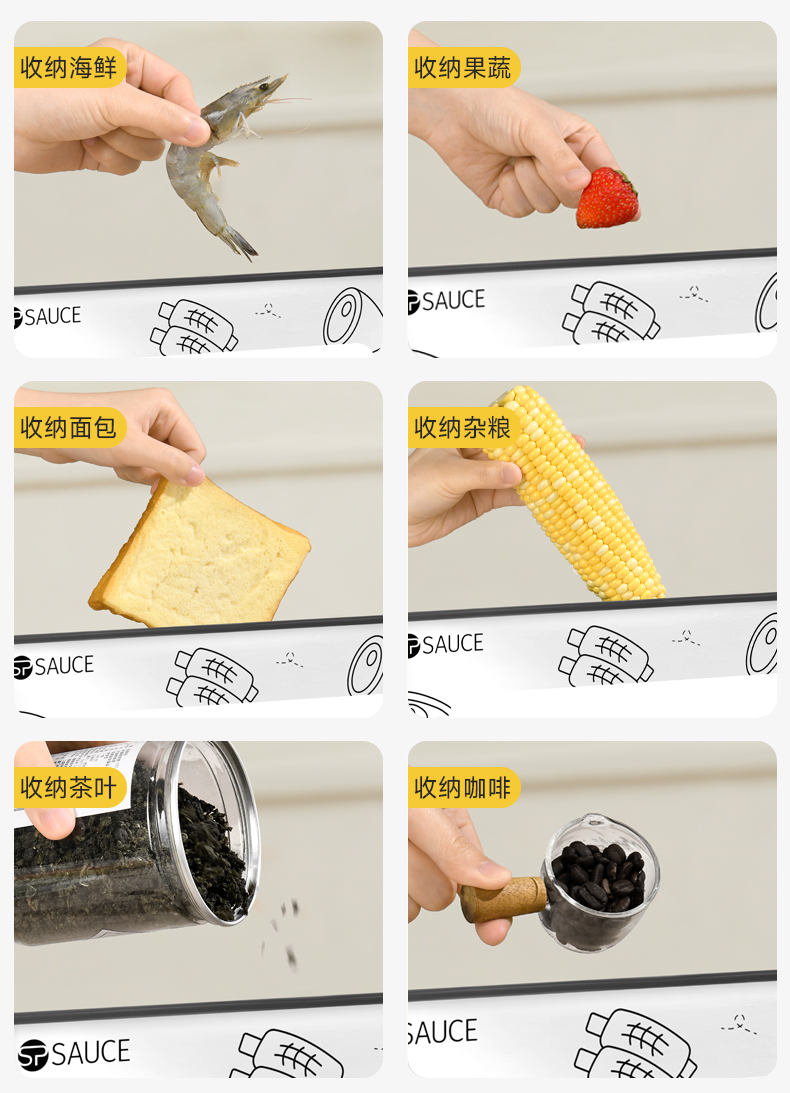 收纳海鲜

SAUCE

收纳果蔬

SAUCE

收纳面包

SAUCE

收纳杂粮

SAUCE

收纳茶叶

SAUCE

收纳咖啡

SAUCE