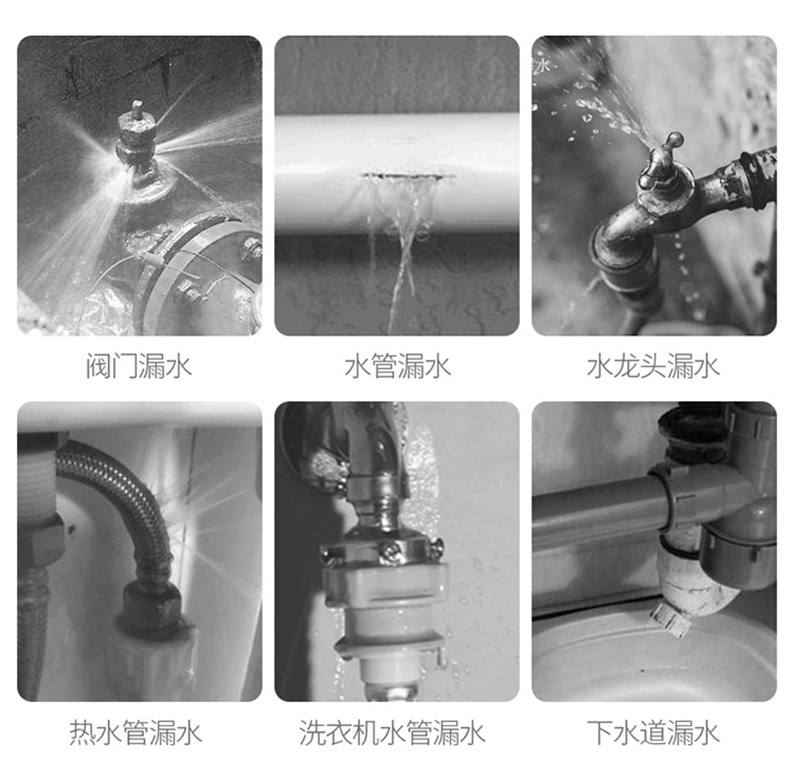 阀门漏水

水管漏水

水龙头漏水

热水管漏水

洗衣机水管漏水

下水道漏水