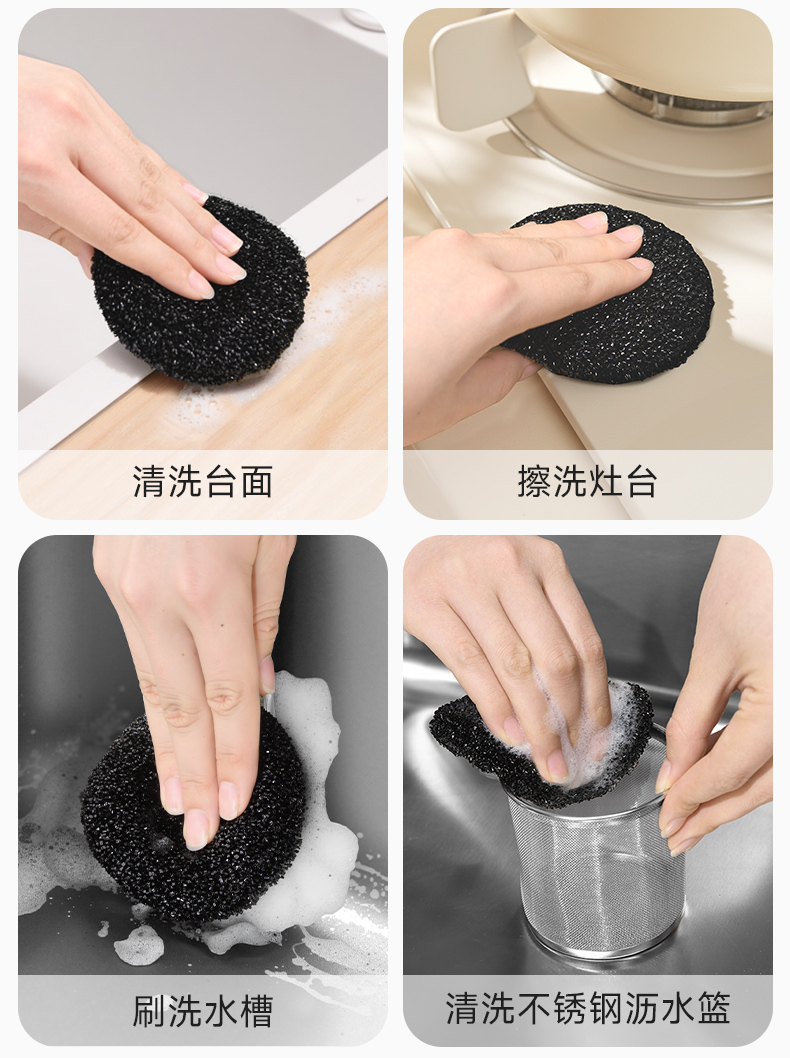 清洗台面

擦洗灶台

刷洗水槽

清洗不锈钢沥水篮