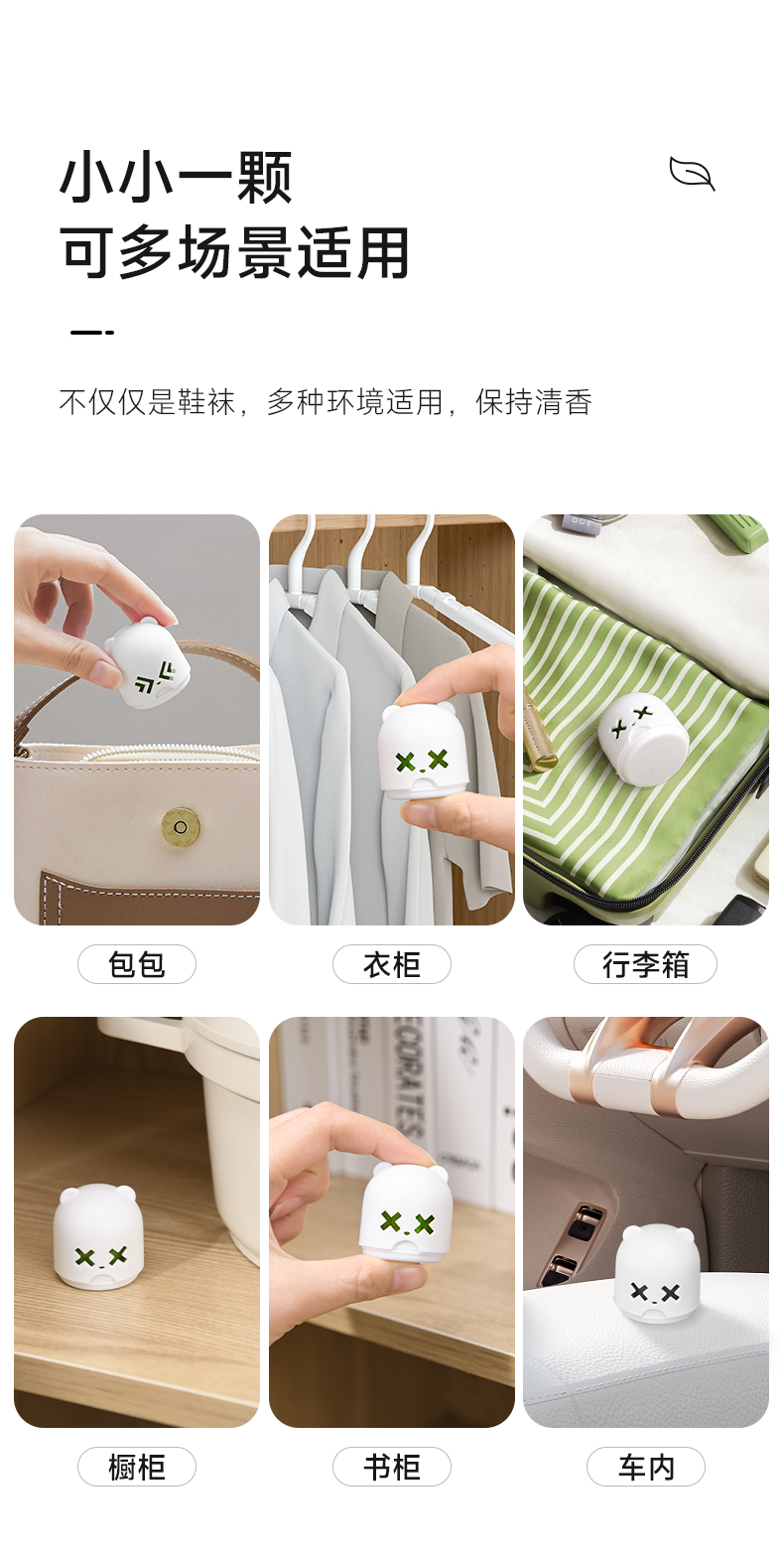 小小一颗
可多场景适用

不仅仅是鞋袜，多种环境适用，保持清香

包包

衣柜

行李箱

橱柜

书柜

车内