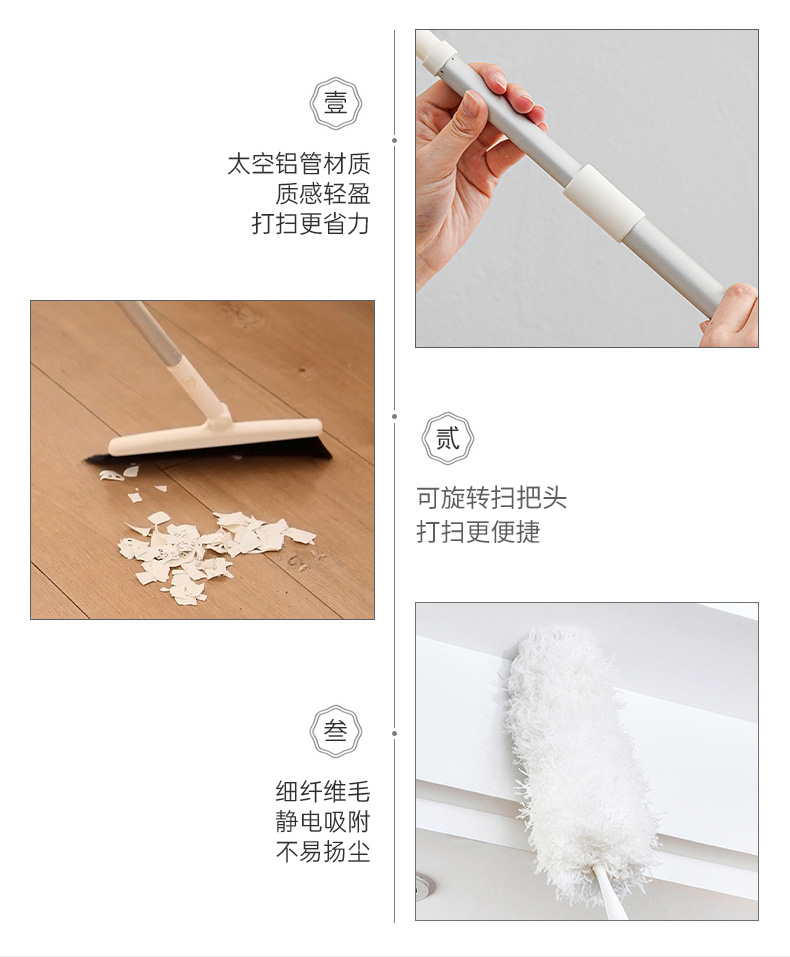 壹

太空铝管材质
质感轻盈
打扫更省力

贰

可旋转扫把头
打扫更便捷

叁

细纤维毛
静电吸附
不易扬尘