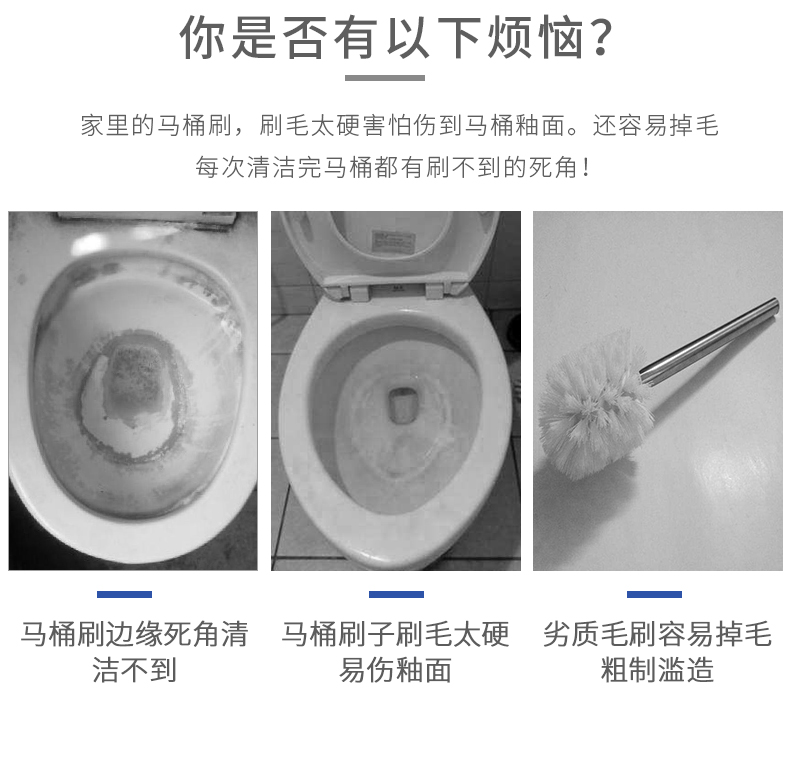 你是否有以下烦恼?

家里的马桶刷，刷毛太硬害怕伤到马桶釉面。还容易掉毛
每次清洁完马桶都有刷不到的死角!

马桶刷边缘死角清洁不到

马桶刷子刷毛太硬易伤釉面

劣质毛刷容易掉毛粗制滥造