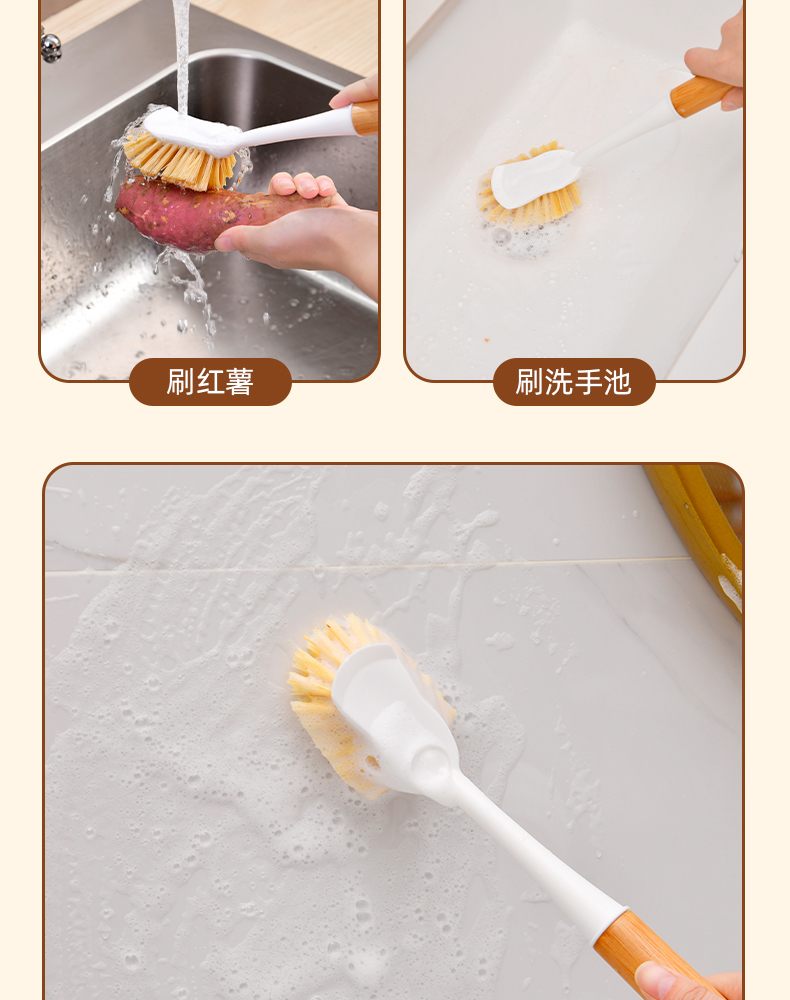 刷红薯

刷洗手池