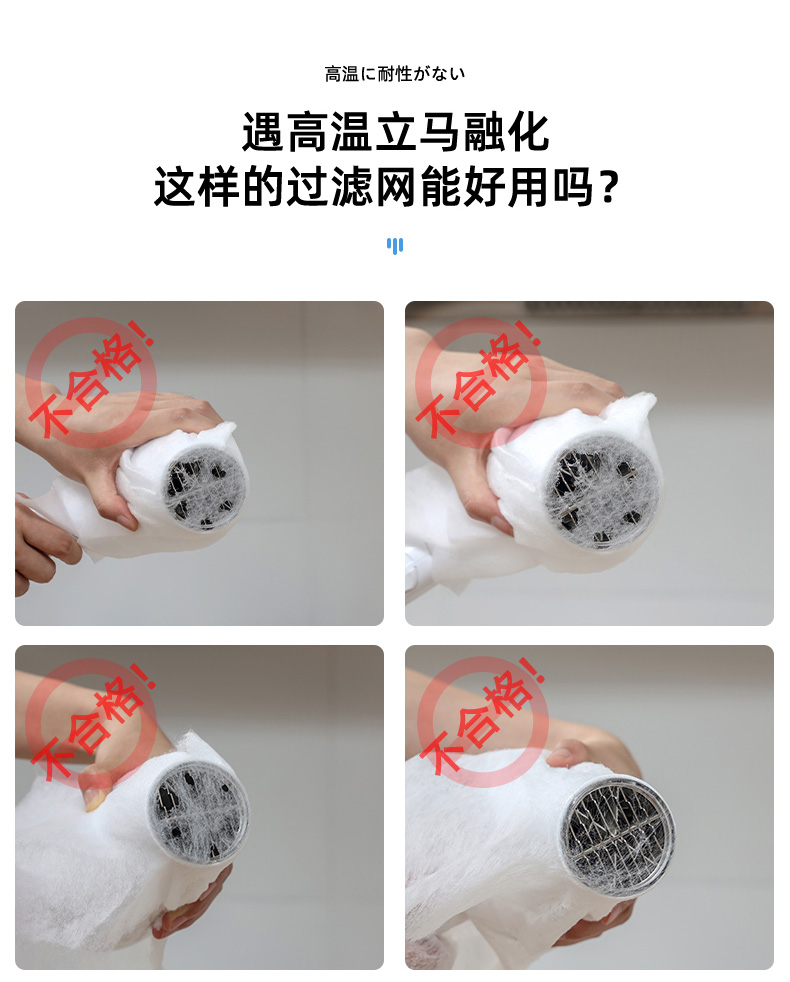 高温に耐性がない

遇高温立马融化
这样的过滤网能好用吗？

不合格!

不合格!

不合格!

不合格!