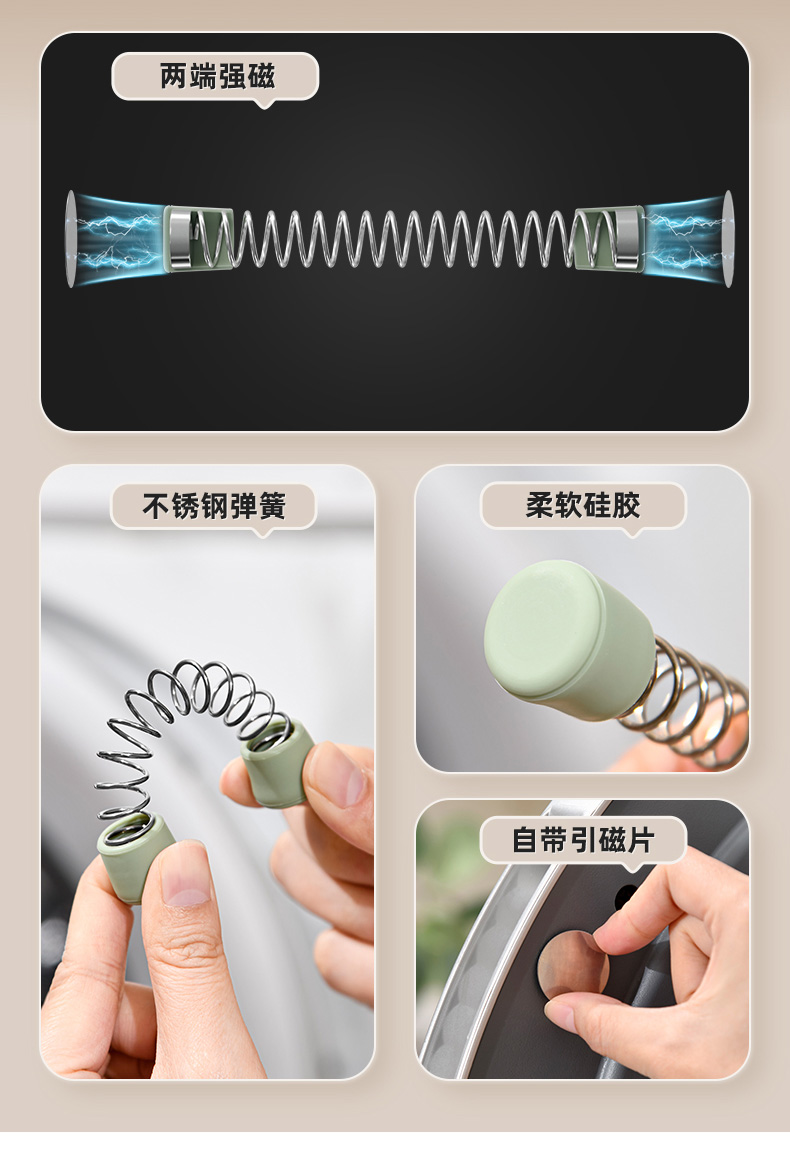 两端强磁

不锈钢弹簧

柔软硅胶

自带引磁片