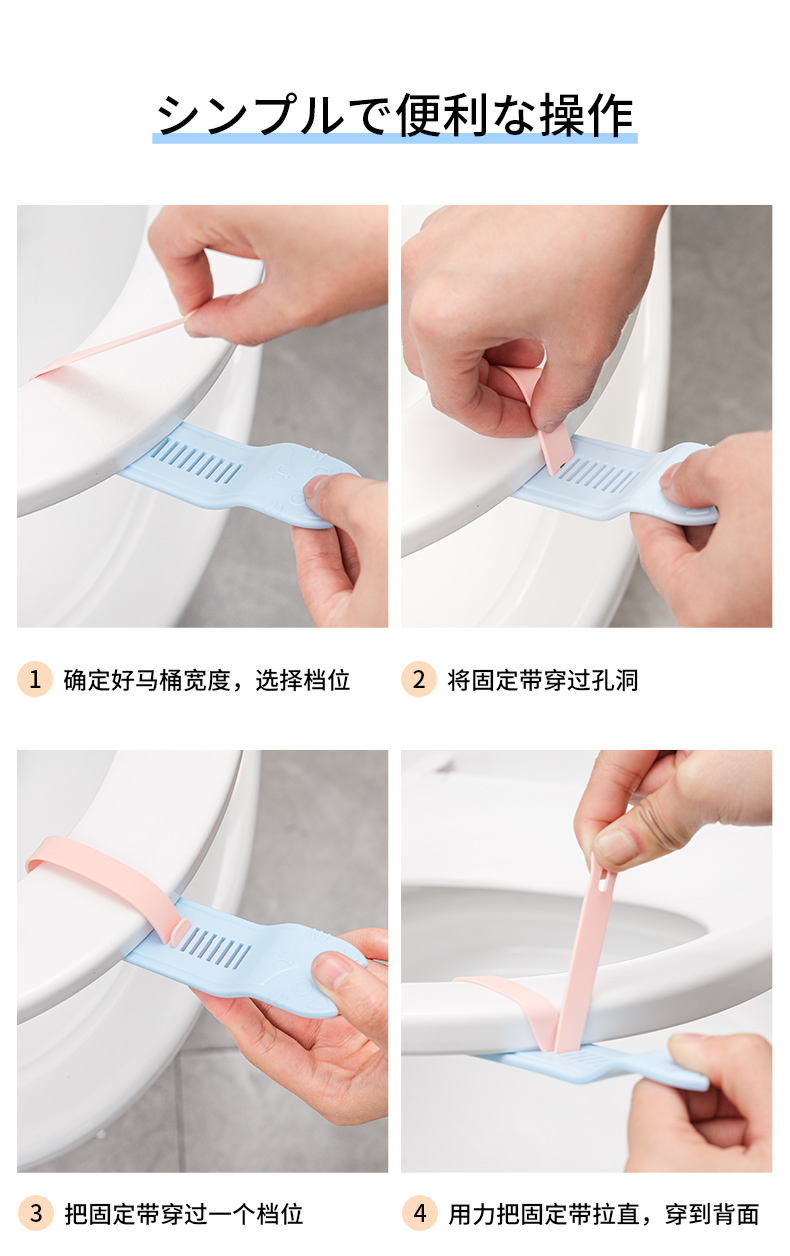 シンプルで便利な操作

1 确定好马桶宽度，选择档位

2 将固定带穿过孔洞

3 把固定带穿过一个档位

4 用力把固定带拉直，穿到背面