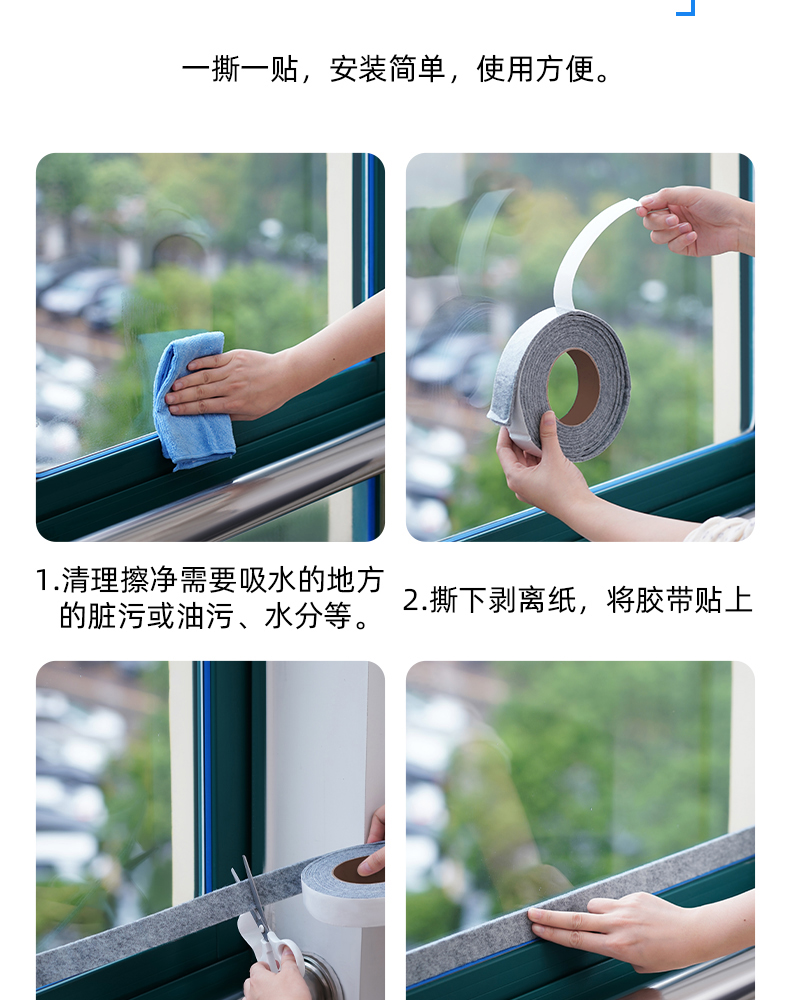 一撕一贴，安装简单，使用方便。

1.清理擦净需要吸水的地方的脏污或油污、水分等。

2.撕下剥离纸，将胶带贴上