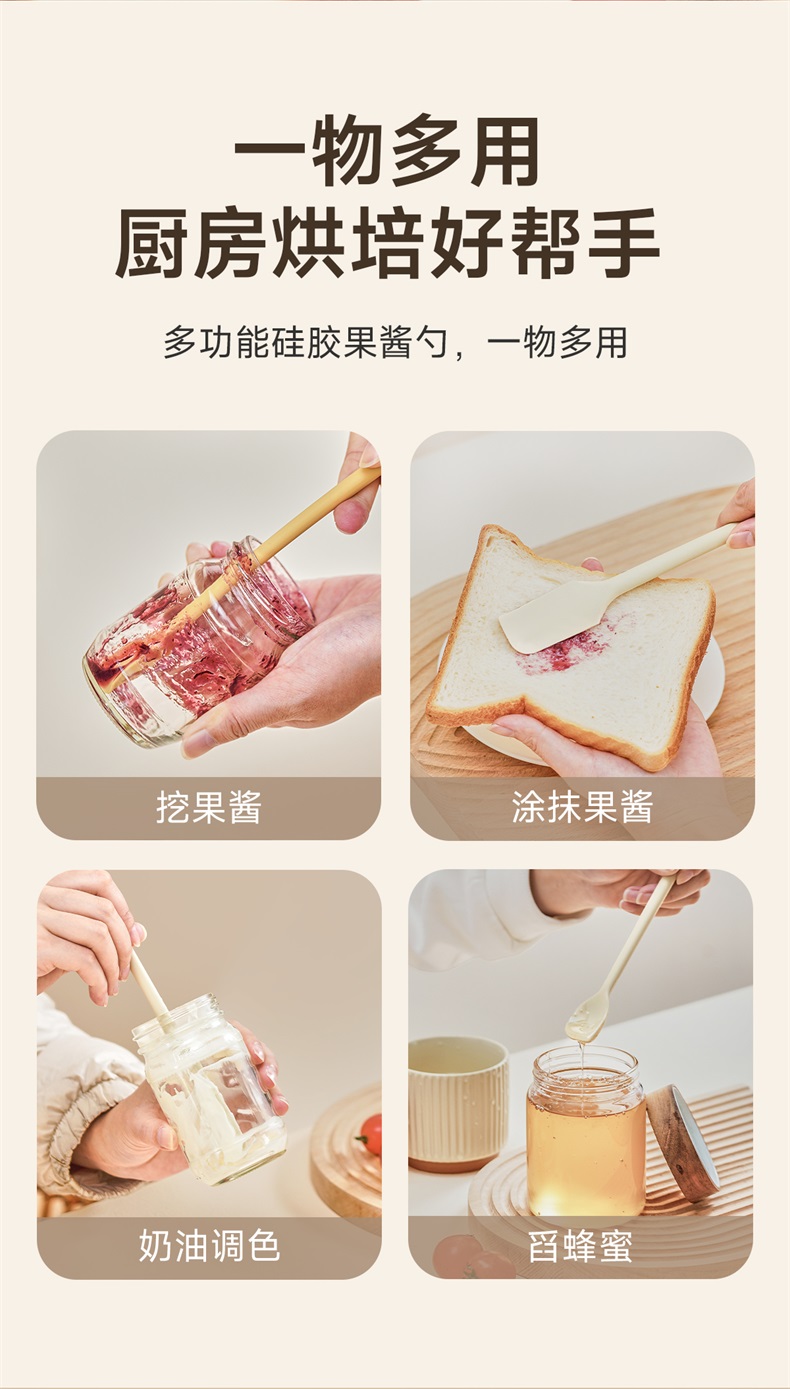 一物多用
厨房烘培好帮手

多功能硅胶果酱勺，一物多用

挖果酱

涂抹果酱

奶油调色

舀蜂蜜