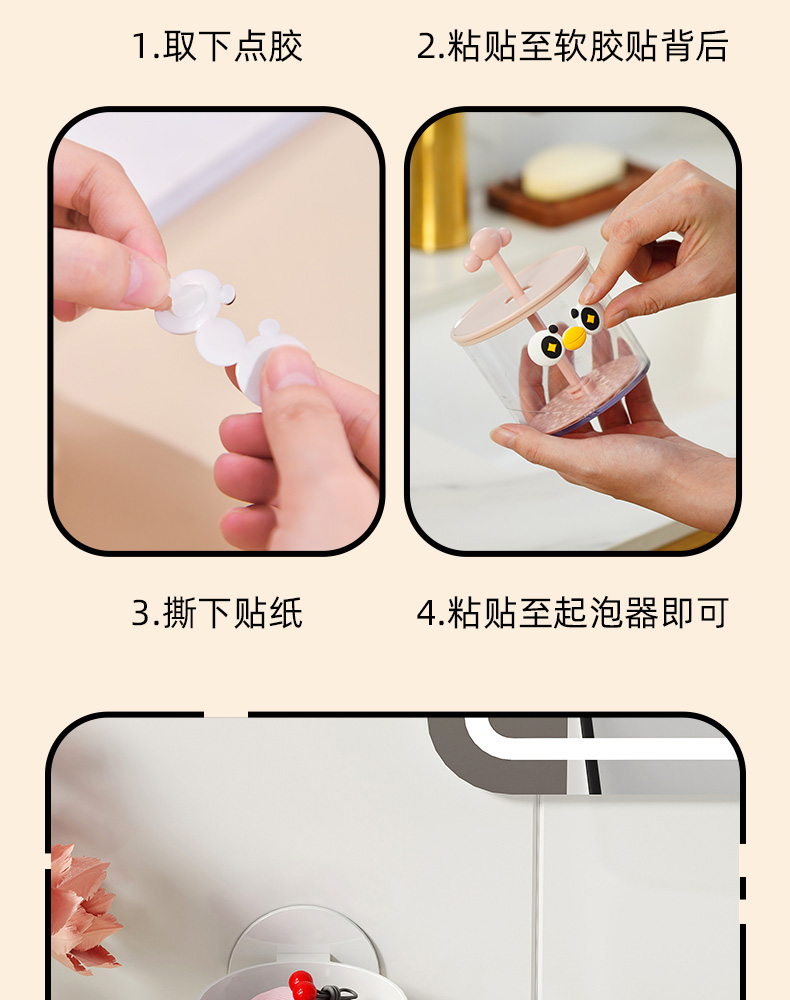 1.取下点胶

2.粘贴至软胶贴背后

3.撕下贴纸

4.粘贴至起泡器即可