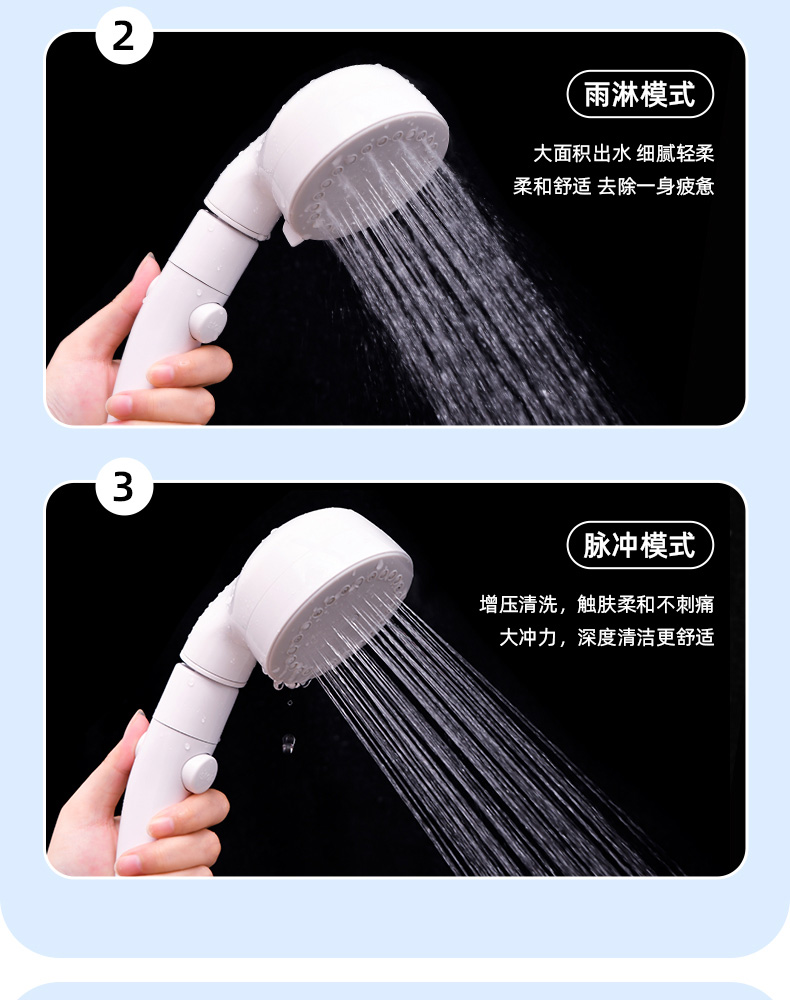 2

雨淋模式

大面积出水 细腻轻柔
柔和舒适 去除一身疲惫

3

脉冲模式

增压清洗，触肤柔和不刺痛
大冲力，深度清洁更舒适