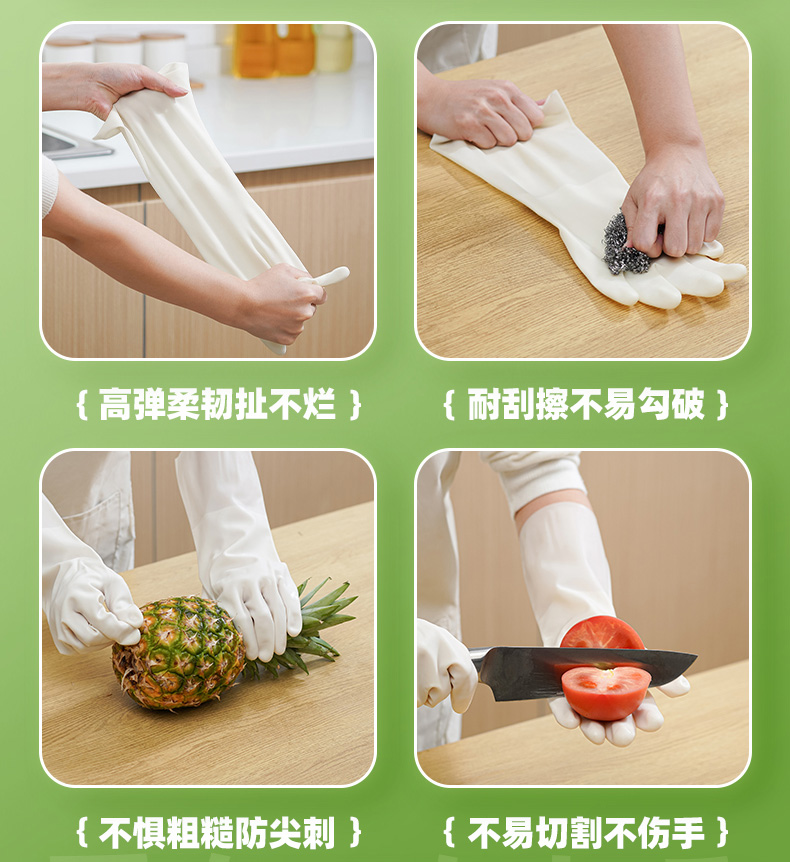 { 高弹柔韧扯不烂 }

{ 耐刮擦不易勾破 }

{ 不惧粗糙防尖刺 }

{ 不易切割不伤手 }