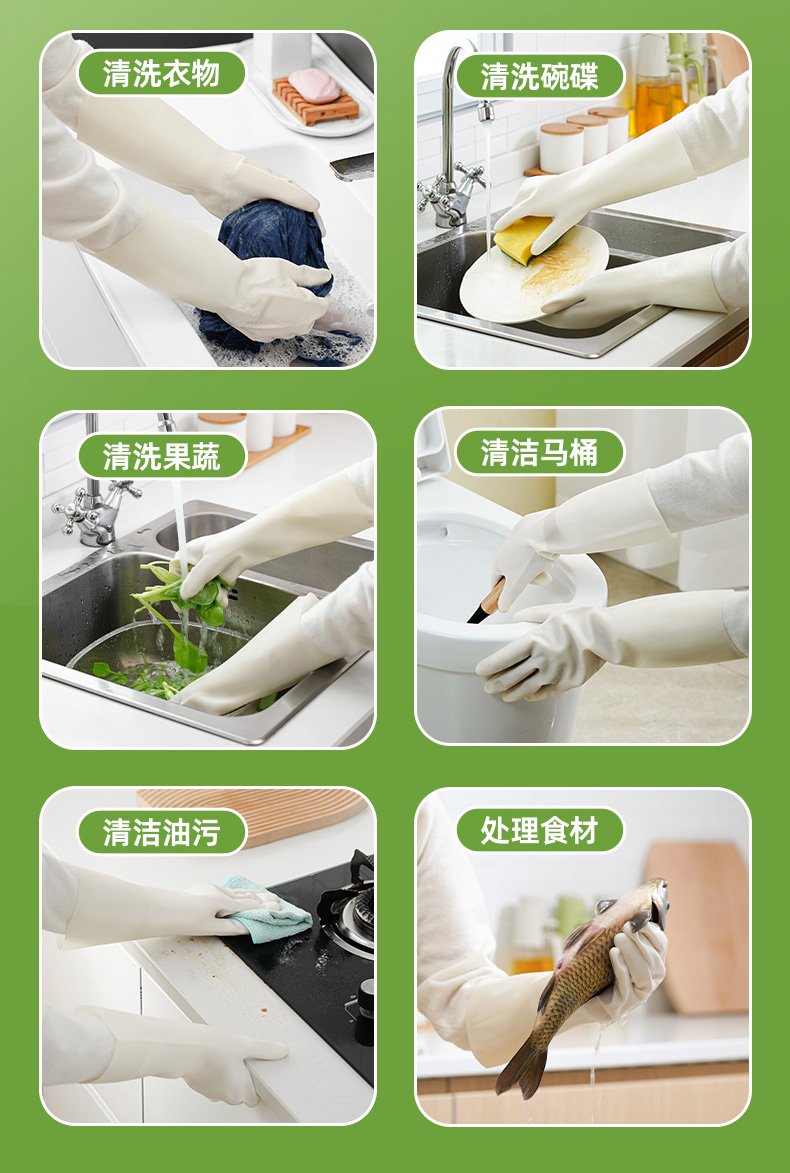 清洗衣物

清洗碗碟

清洗果蔬

清洁马桶

清洁油污

处理食材