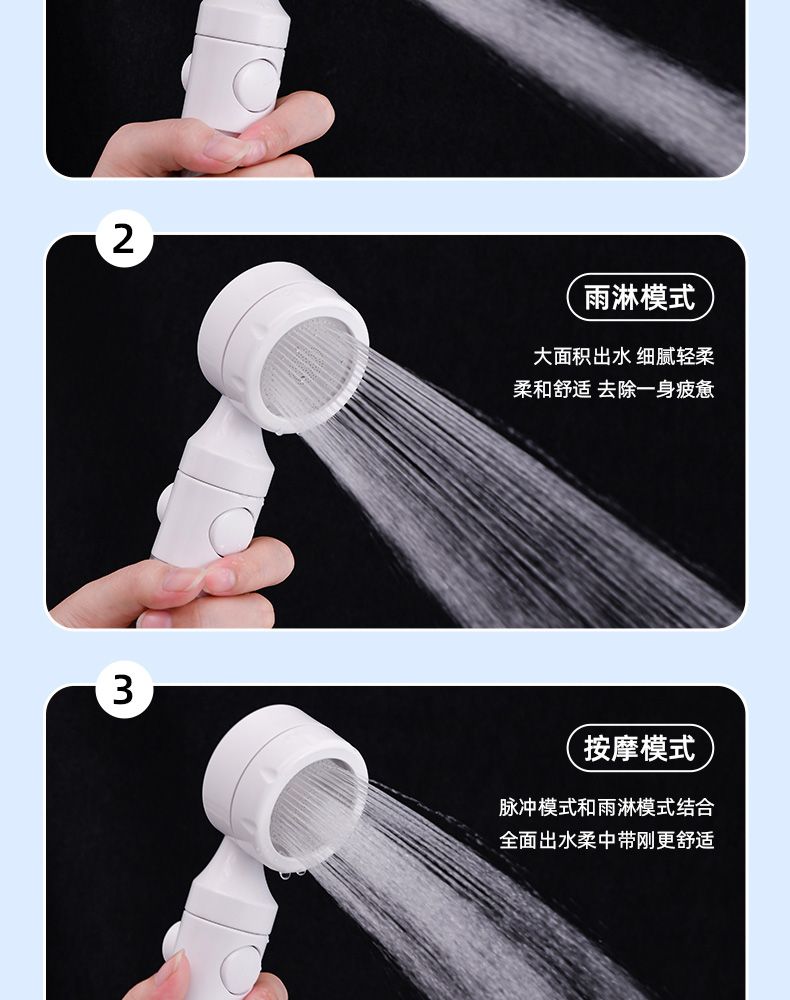 2

雨淋模式

大面积出水 细腻轻柔
柔和舒适 去除一身疲惫

3

按摩模式

脉冲模式和雨淋模式结合
全面出水柔中带刚更舒适