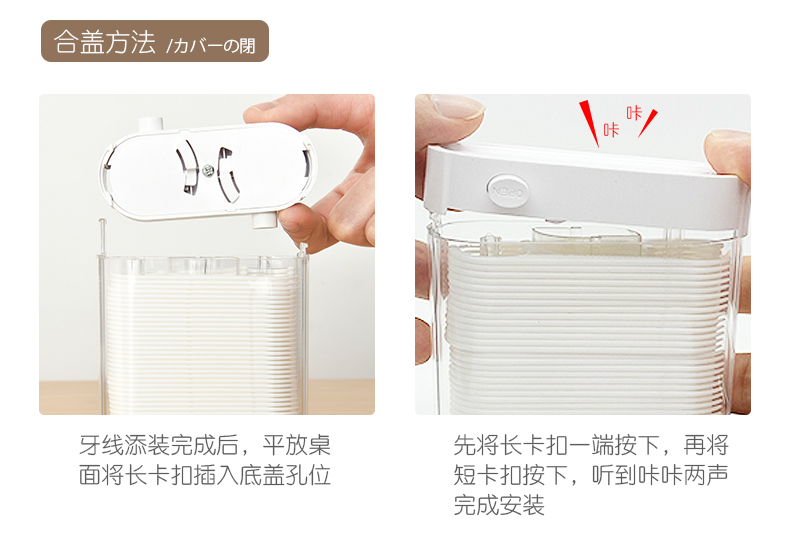 合盖方法 /カバーの閉

咔
咔

OPEN

牙线添装完成后，平放桌面将长卡扣插入底盖孔位

先将长卡扣一端按下，再将短卡扣按下，听到咔咔两声完成安装