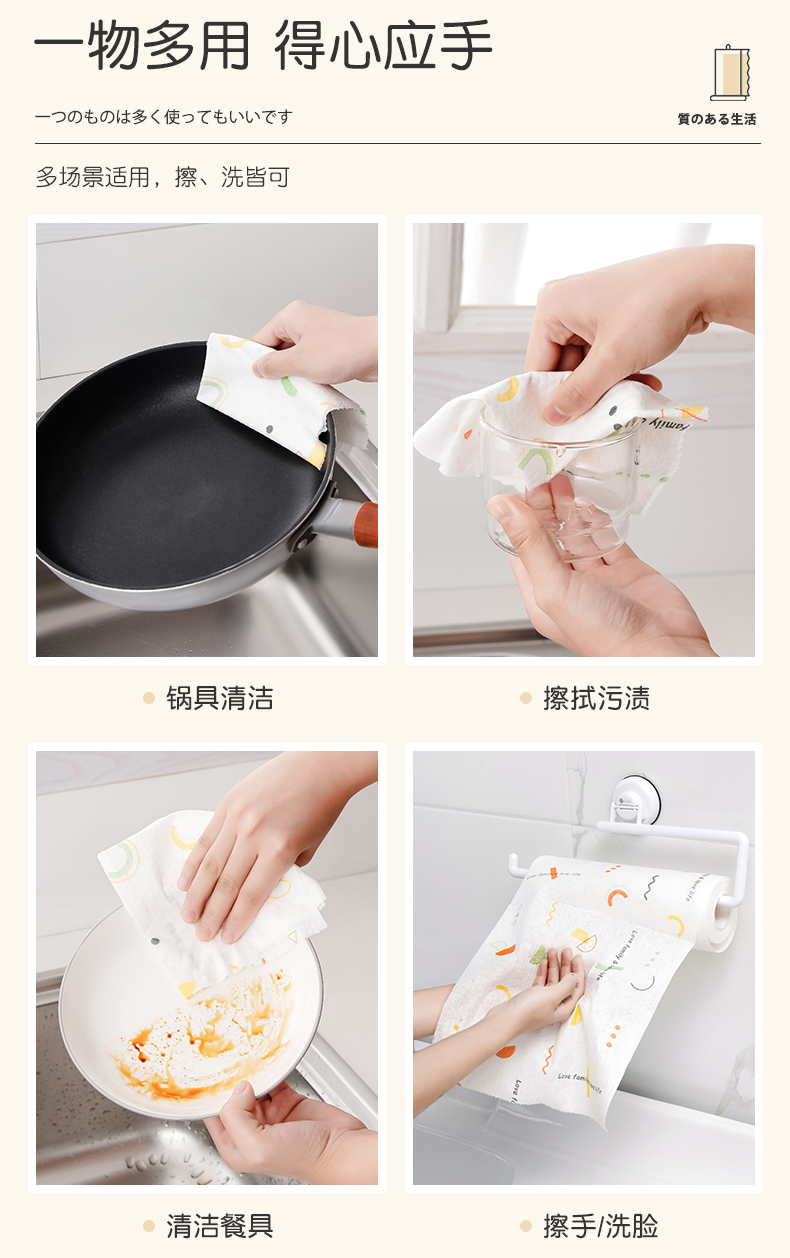 一物多用 得心应手

一つのものは多く使ってもいいです

質のある生活

多场景适用，擦、洗皆可

锅具清洁

擦拭污渍

清洁餐具

擦手/洗脸