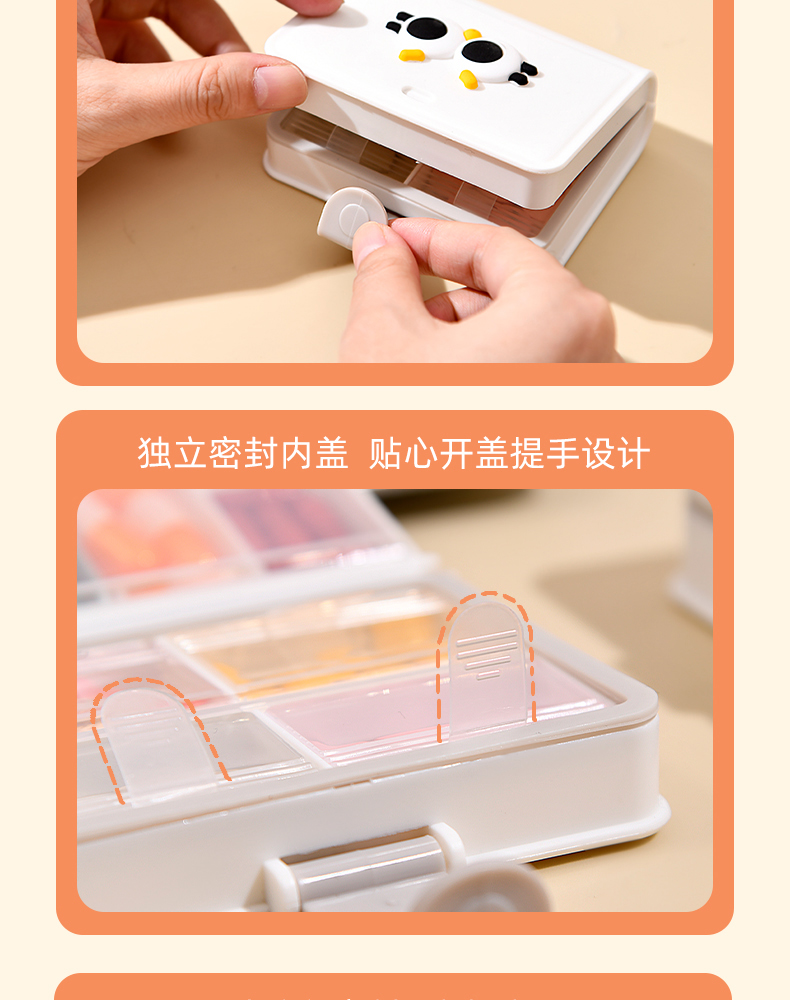 独立密封内盖 贴心开盖提手设计