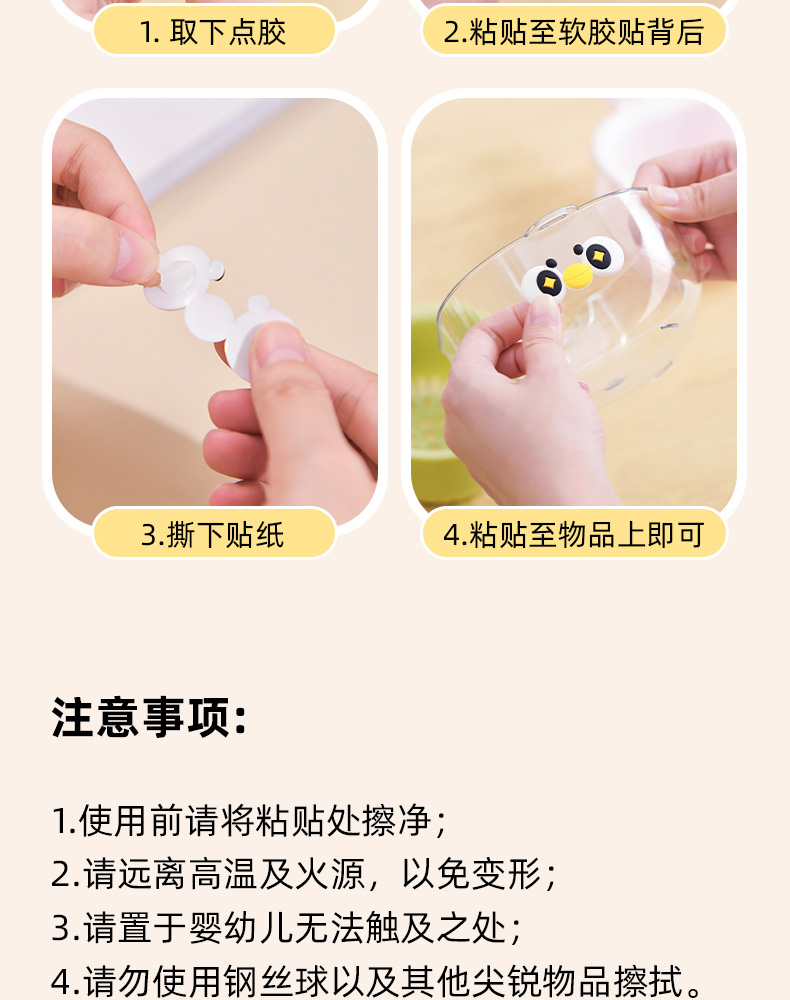 1. 取下点胶

2.粘贴至软胶贴背后

3.撕下贴纸

4.粘贴至物品上即可

注意事项:

1.使用前请将粘贴处擦净;
2.请远离高温及火源，以免变形;
3.请置于婴幼儿无法触及之处;
4.请勿使用钢丝球以及其他尖锐物品擦拭。