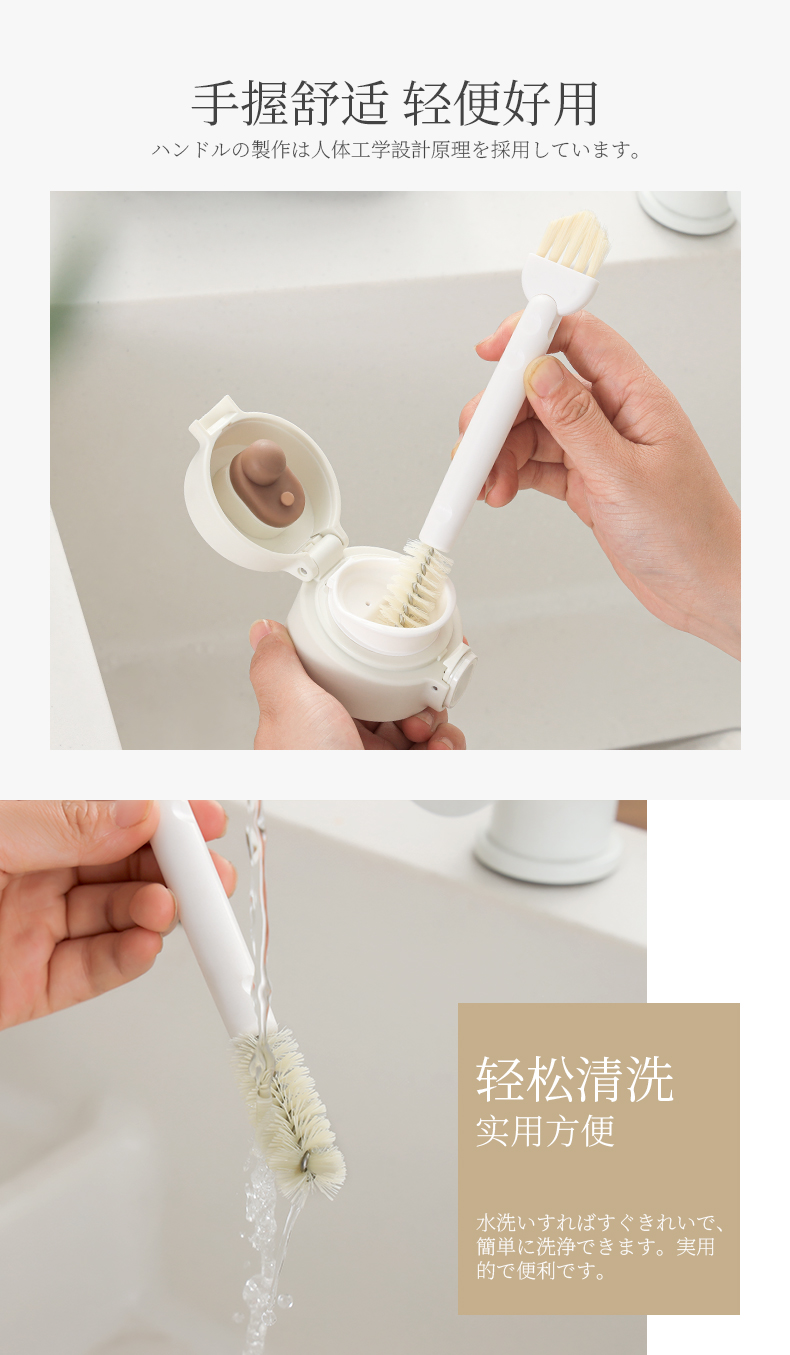 手握舒适 轻便好用

ハンドルの製作は人体工学設計原理を採用しています。

轻松清洗

实用方便

水洗いすればすぐきれいで、簡単に洗浄できます。実用的で便利です。