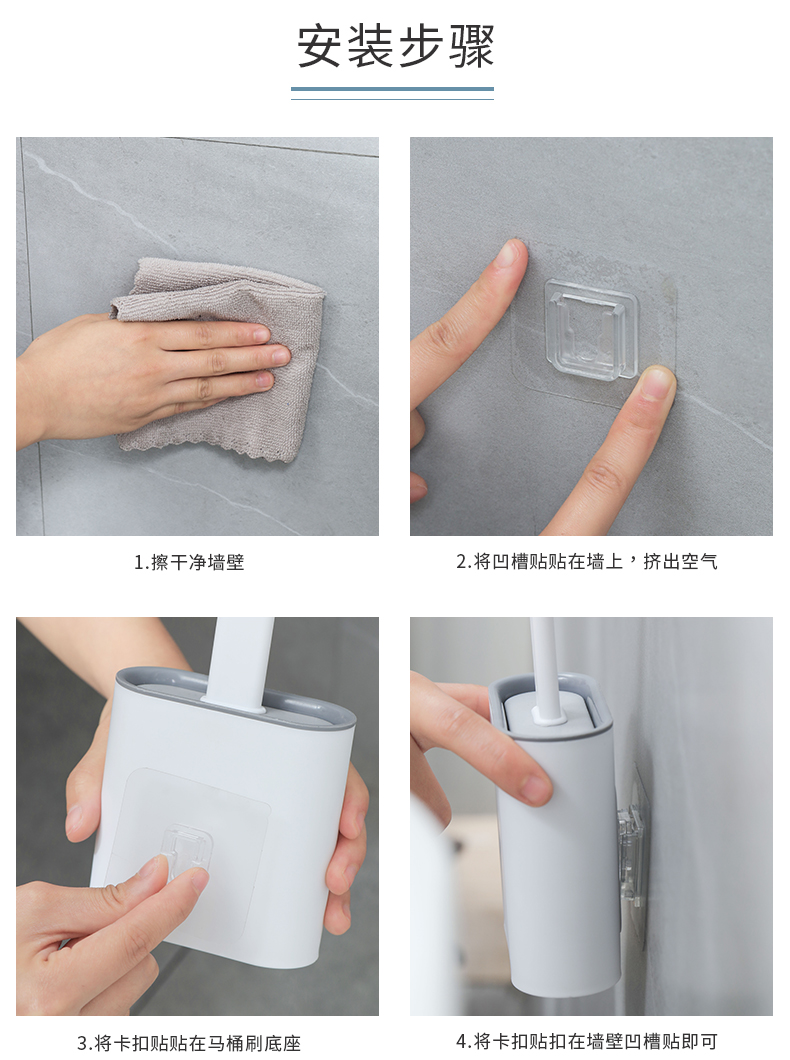 安装步骤

1.擦干净墙壁

2.将凹槽贴贴在墙上，挤出空气

3.将卡扣贴贴在马桶刷底座

4.将卡扣贴扣在墙壁凹槽贴即可